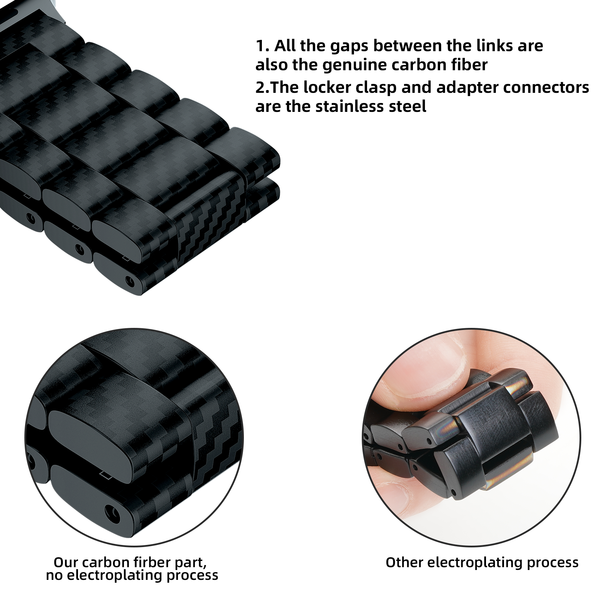 1. All the gaps between the links are also the genuine carbon fiber

2.The locker clasp and adapter connectors are the stainless steel

Our carbon firber part, no electroplating process

Other electroplating process