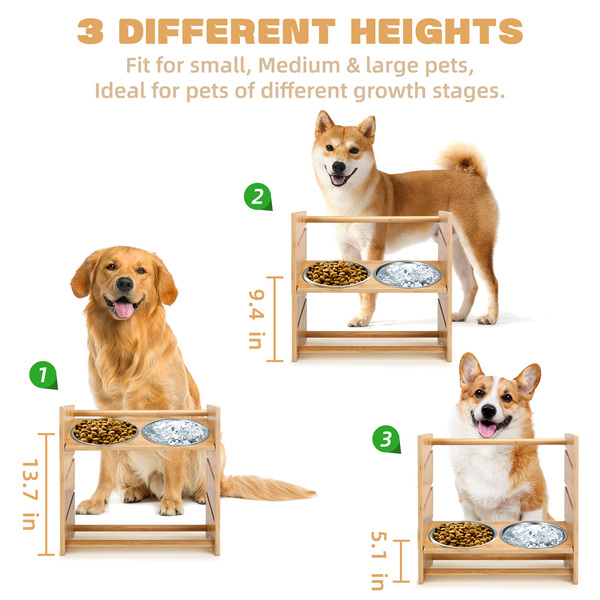 3 DIFFERENT HEIGHTS
Fit for small, Medium & large pets,
Ideal for pets of different growth stages.

2

9.4 in

1

13.7 in

3

5.1 in