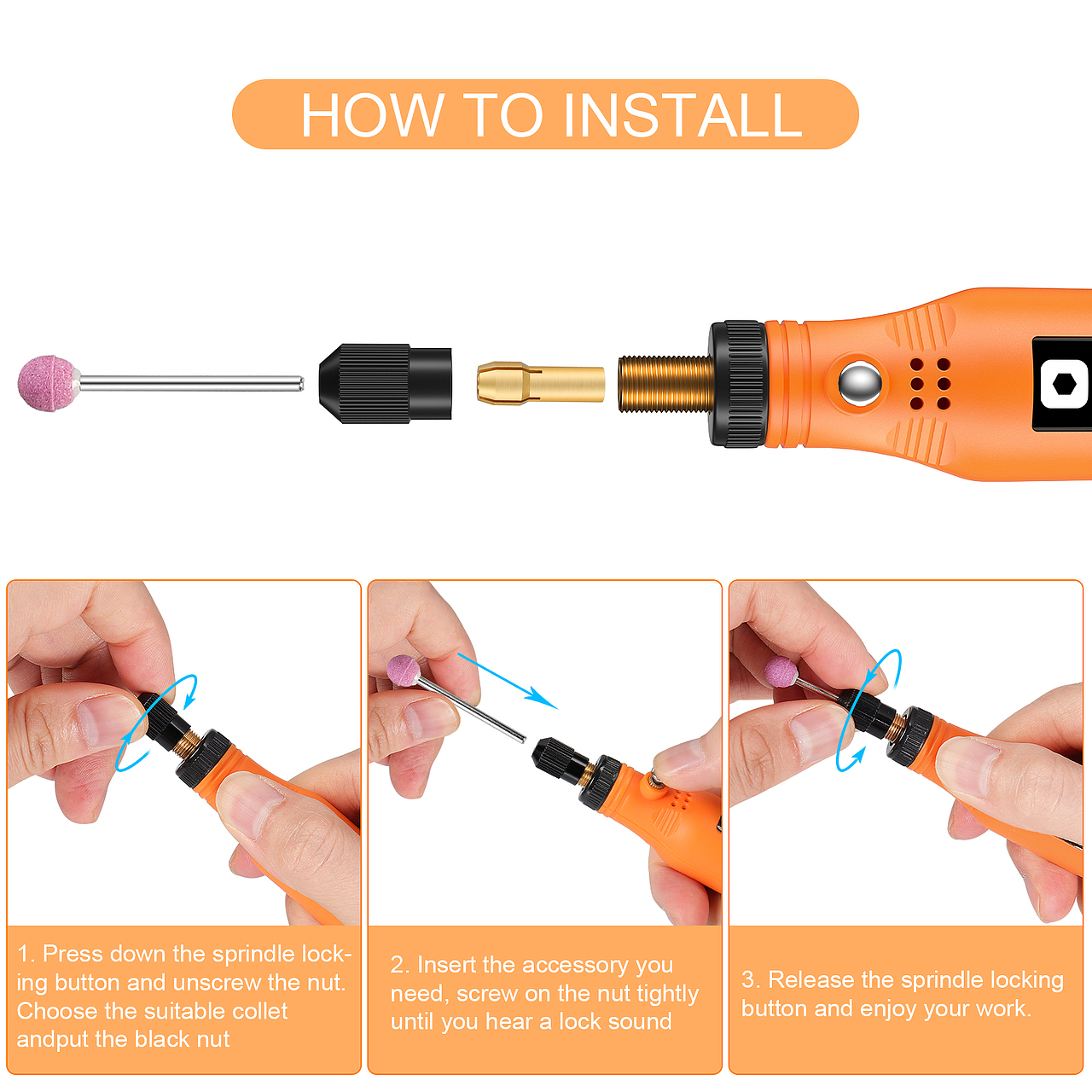 HOW TO INSTALL

1. Press down the sprindle locking button and unscrew the nut. Choose the suitable collet andput the black nut

2. Insert the accessory you need, screw on the nut tightly until you hear a lock sound

3. Release the sprindle locking button and enjoy your work.