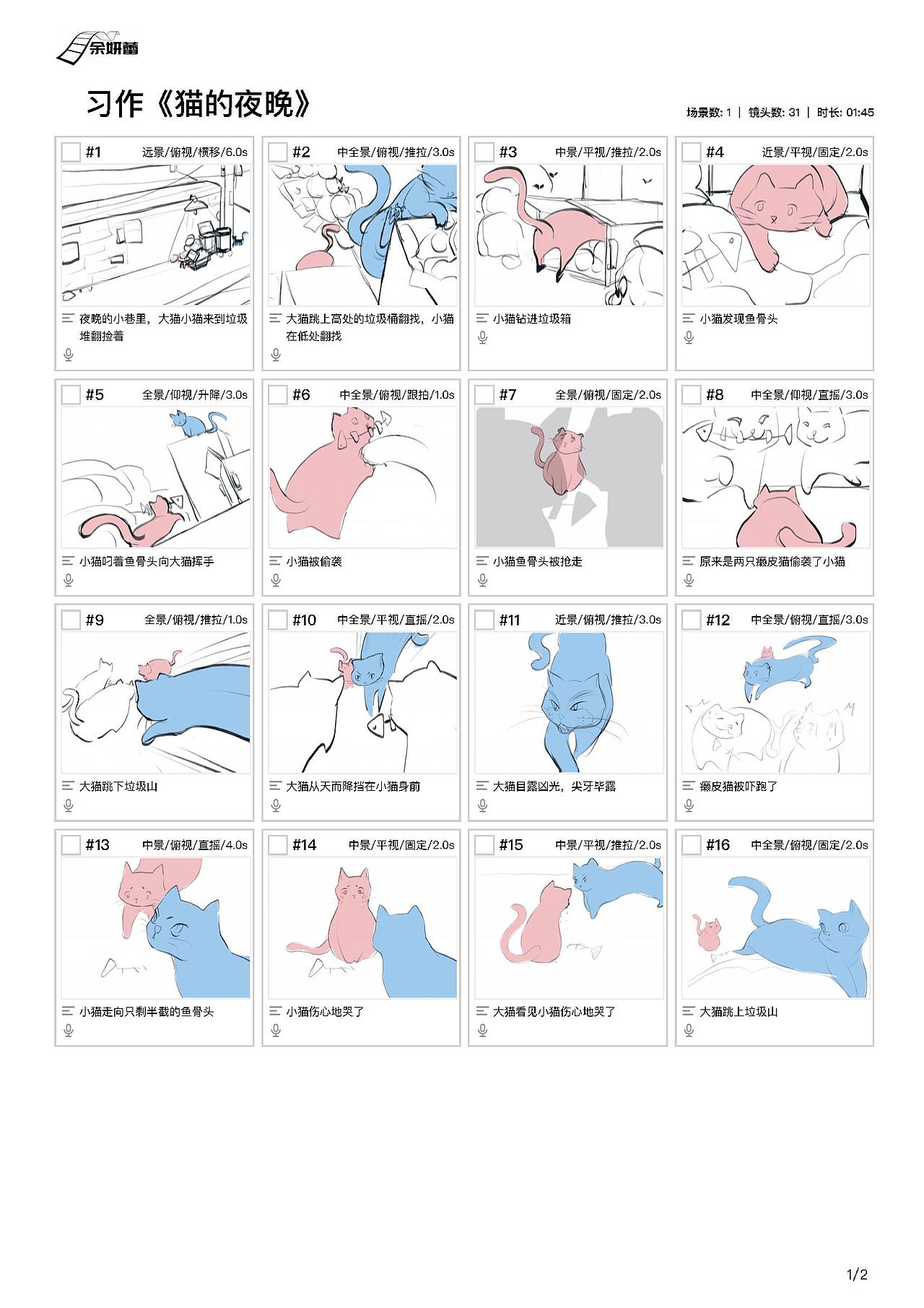 余妍蕾

习作《猫的夜晚》

场景数: 1 | 镜头数: 31 | 时长: 01:45

#1 远景/俯视/横移/6.0s
夜晚的小巷里，大猫小猫来到垃圾堆翻捡着

#2 中全景/俯视/推拉/3.0s
大猫跳上高处的垃圾桶翻找，小猫在低处翻找

#3 中景/平视/推拉/2.0s
小猫钻进垃圾箱

#4 近景/平视/固定/2.0s
小猫发现鱼骨头

#5 全景/仰视/升降/3.0s
小猫叼着鱼骨头向大猫挥手

#6 中全景/俯视/跟拍/1.0s
小猫被偷袭

#7 全景/俯视/固定/2.0s
小猫鱼骨头被抢走

#8 中全景/仰视/直摇/3.0s
原来是两只癞皮猫偷袭了小猫

#9 全景/俯视/推拉/1.0s
大猫跳下垃圾山

#10 中全景/平视/直摇/2.0s
大猫从天而降挡在小猫身前

#11 近景/俯视/推拉/3.0s
大猫目露凶光，尖牙毕露

#12 中全景/俯视/直摇/3.0s
癞皮猫被吓跑了

#13 中景/俯视/直摇/4.0s
小猫走向只剩半截的鱼骨头

#14 中景/平视/固定/2.0s
小猫伤心地哭了

#15 中景/平视/推拉/2.0s
大猫看见小猫伤心地哭了

#16 中全景/俯视/固定/2.0s
大猫跳上垃圾山

1/2