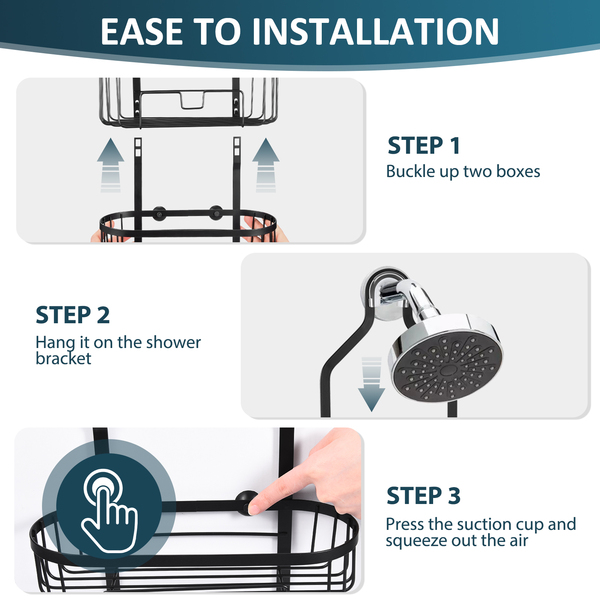 EASE TO INSTALLATION

STEP 1
Buckle up two boxes

STEP 2
Hang it on the shower bracket

STEP 3
Press the suction cup and squeeze out the air