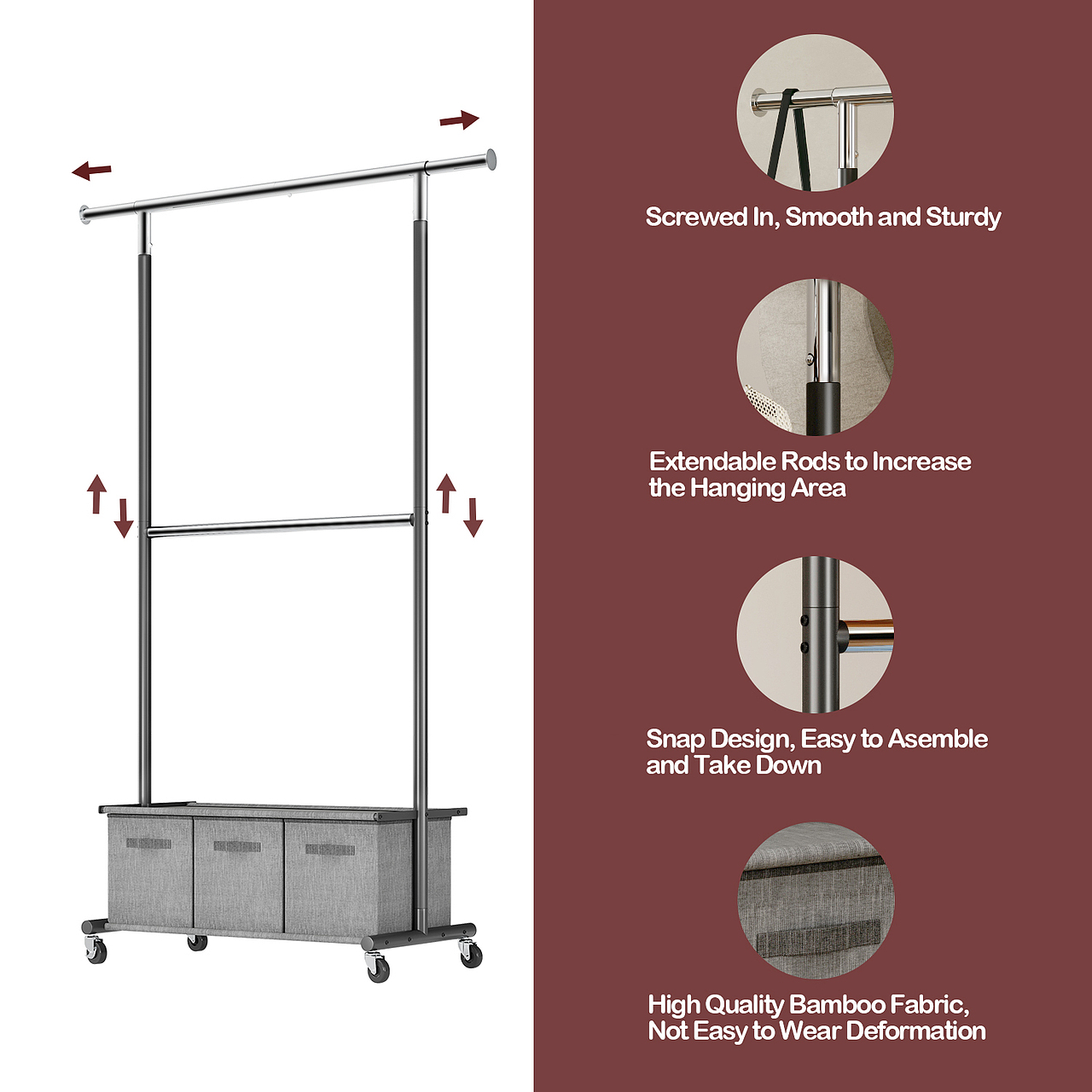 Screwed In, Smooth and Sturdy

Extendable Rods to Increase the Hanging Area

Snap Design, Easy to Asemble and Take Down

High Quality Bamboo Fabric, Not Easy to Wear Deformation