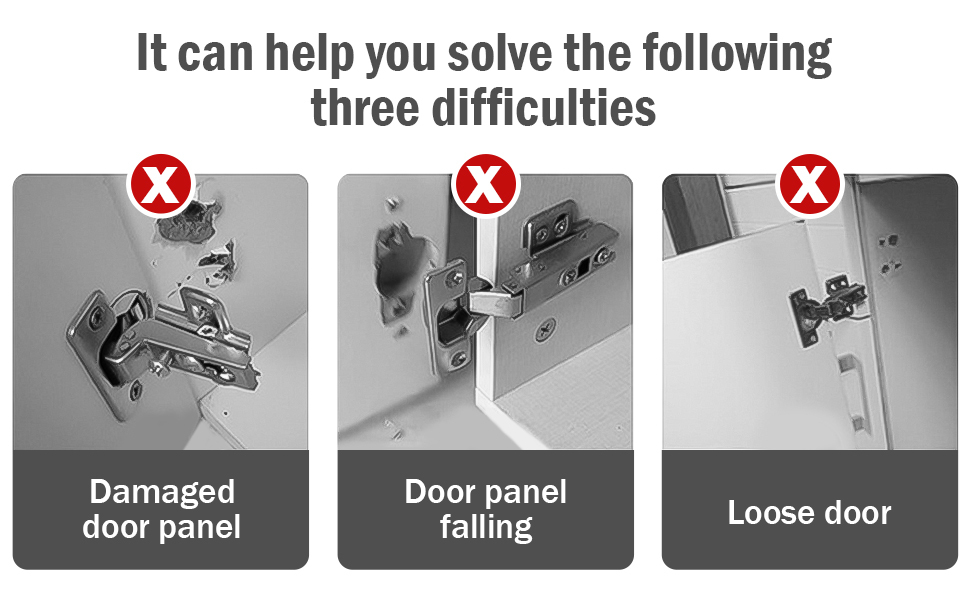 It can help you solve the following three difficulties

X

Damaged door panel

X

Door panel falling

X

Loose door