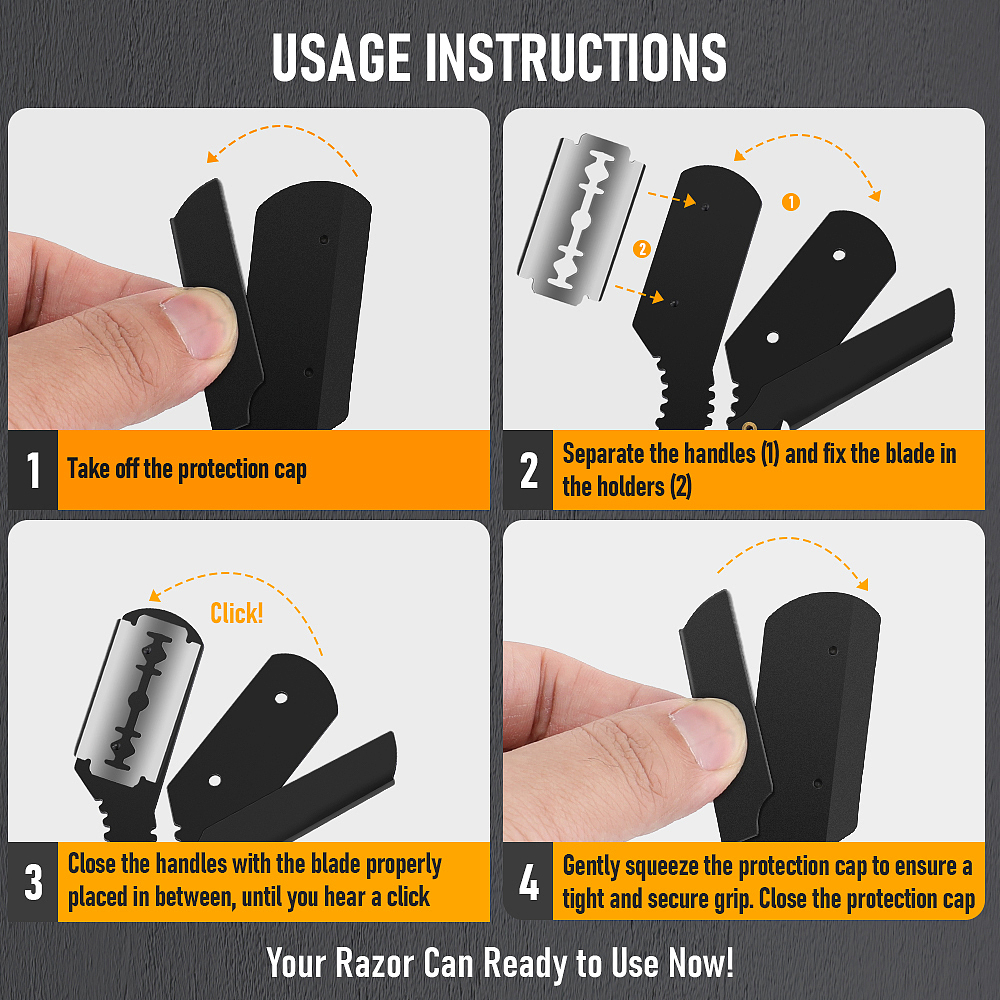 USAGE INSTRUCTIONS

1 Take off the protection cap

1
2

2 Separate the handles (1) and fix the blade in the holders (2)

Click!

3 Close the handles with the blade properly placed in between, until you hear a click

4 Gently squeeze the protection cap to ensure a tight and secure grip. Close the protection cap

Your Razor Can Ready to Use Now!