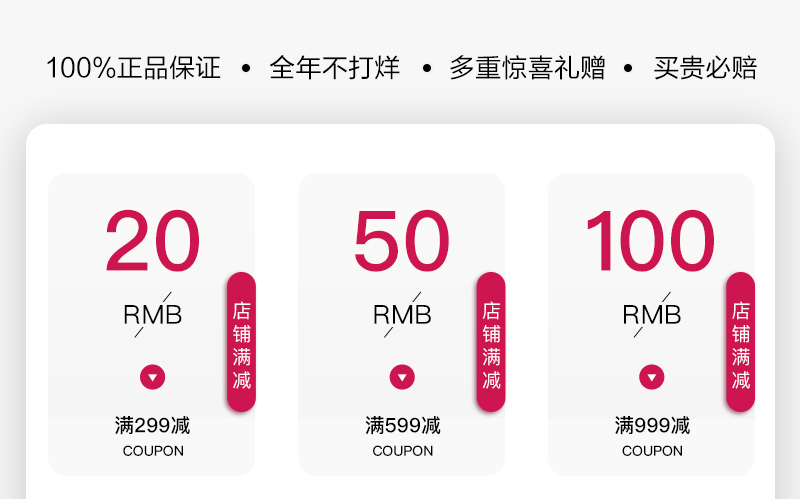 100%正品保证 • 全年不打烊 • 多重惊喜礼赠 • 买贵必赔

20

RMB

店铺满减

满299减

COUPON

50

RMB

店铺满减

满599减

COUPON

100

RMB

店铺满减

满999减

COUPON