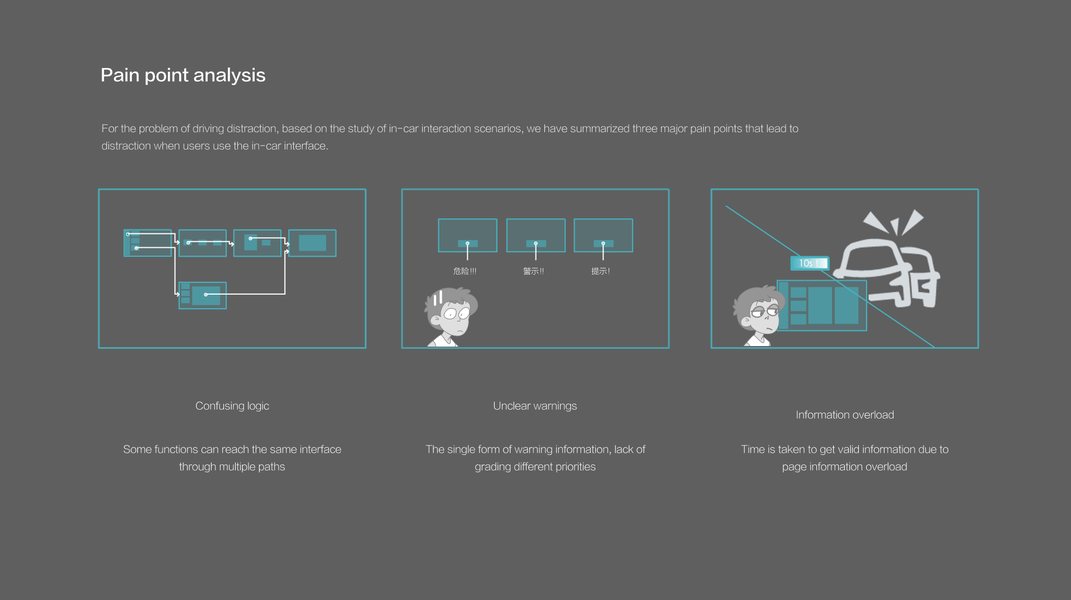 Pain point analysis

For the problem of driving distraction, based on the study of in-car interaction scenarios, we have summarized three major pain points that lead to distraction when users use the in-car interface.

危险!!! 警示!! 提示!

10s

Confusing logic

Some functions can reach the same interface through multiple paths

Unclear warnings

The single form of warning information, lack of grading different priorities

Information overload

Time is taken to get valid information due to page information overload