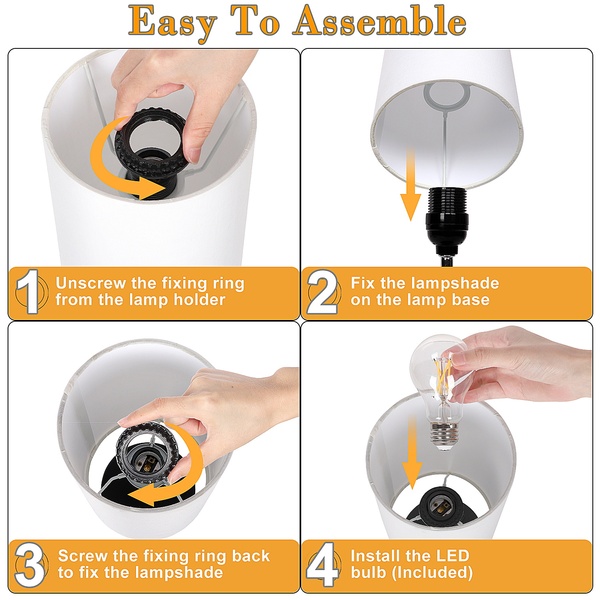 Easy To Assemble

1 Unscrew the fixing ring from the lamp holder

2 Fix the lampshade on the lamp base

3 Screw the fixing ring back to fix the lampshade

4 Install the LED bulb (Included)