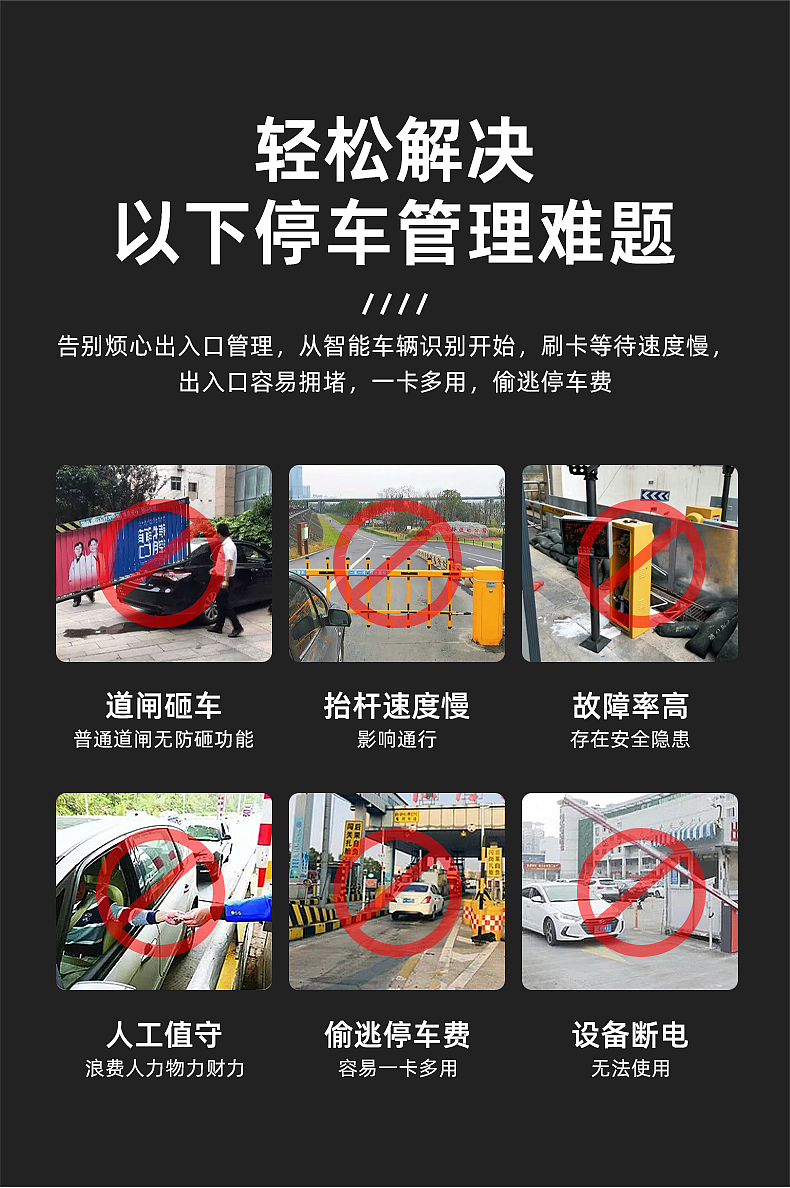 轻松解决
以下停车管理难题

////

告别烦心出入口管理，从智能车辆识别开始，刷卡等待速度慢，出入口容易拥堵，一卡多用，偷逃停车费

道闸砸车
普通道闸无防砸功能

抬杆速度慢
影响通行

故障率高
存在安全隐患

人工值守
浪费人力物力财力

偷逃停车费
容易一卡多用

设备断电
无法使用