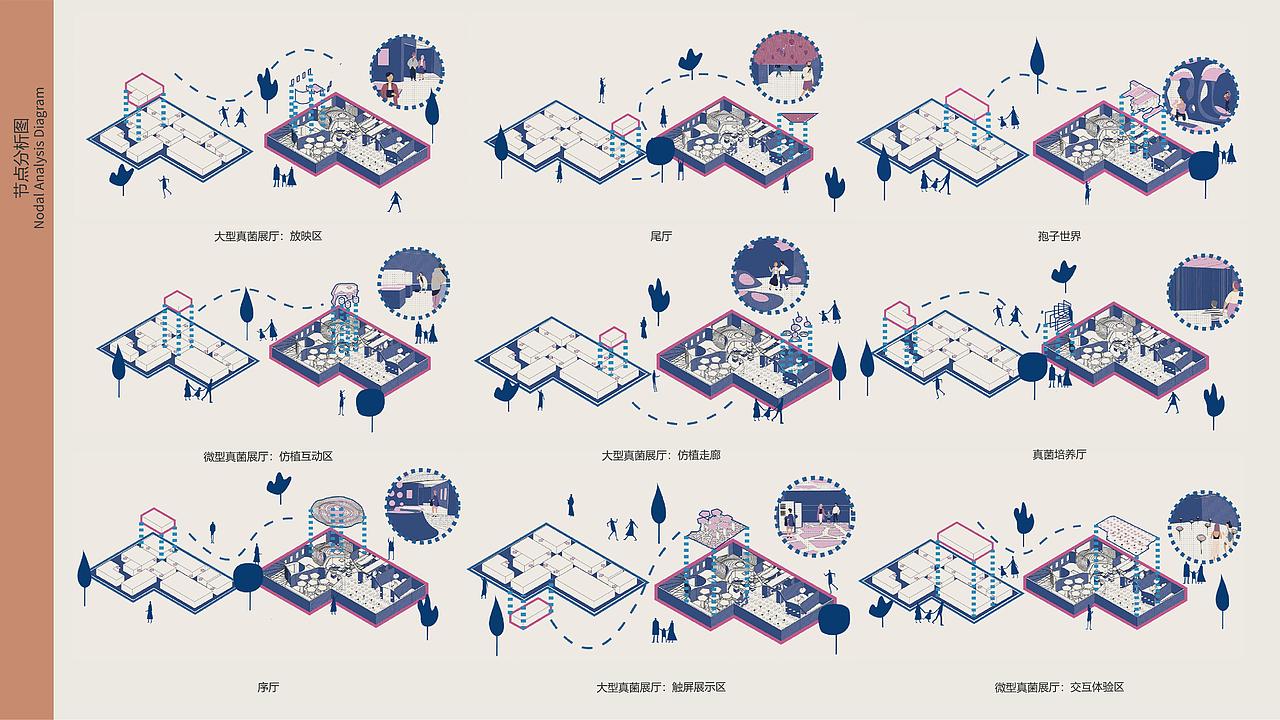 节点分析图
Nodal Analysis Diagram

大型真菌展厅：放映区

尾厅

孢子世界

微型真菌展厅：仿植互动区

大型真菌展厅：仿植走廊

真菌培养厅

序厅

大型真菌展厅：触屏展示区

微型真菌展厅：交互体验区