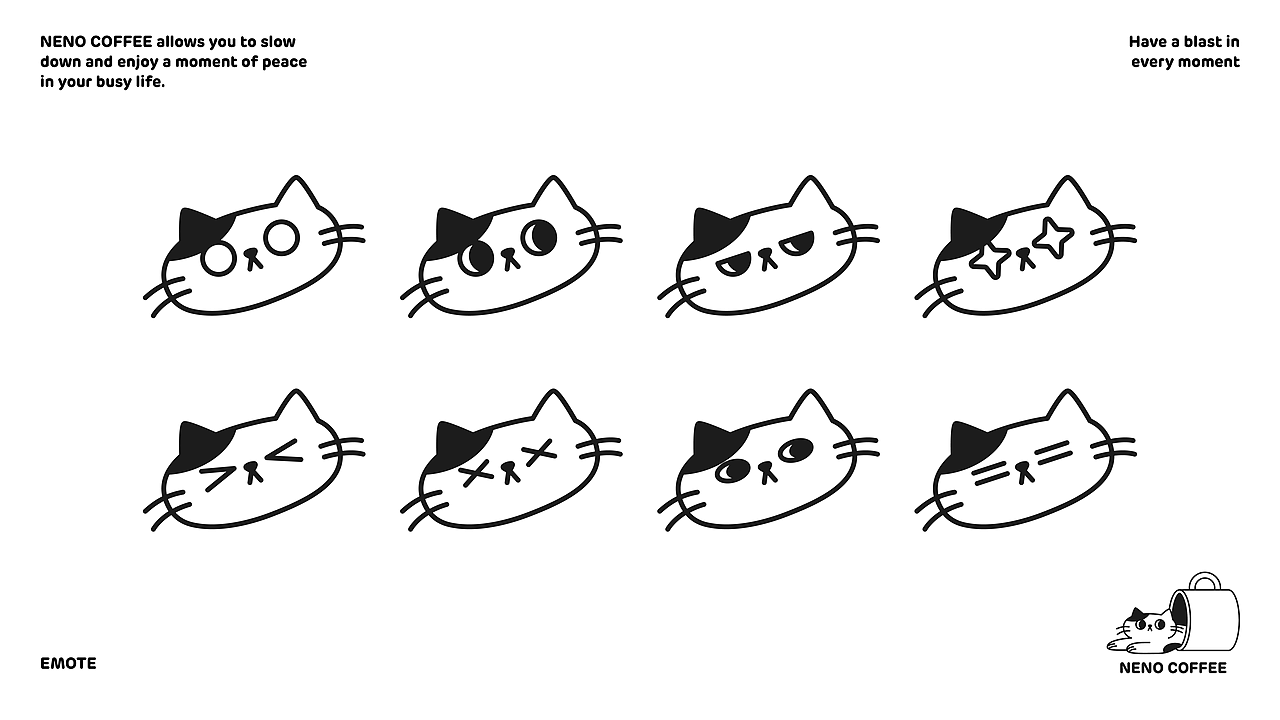 NENO COFFEE allows you to slow down and enjoy a moment of peace in your busy life.

Have a blast in every moment

EMOTE

NENO COFFEE