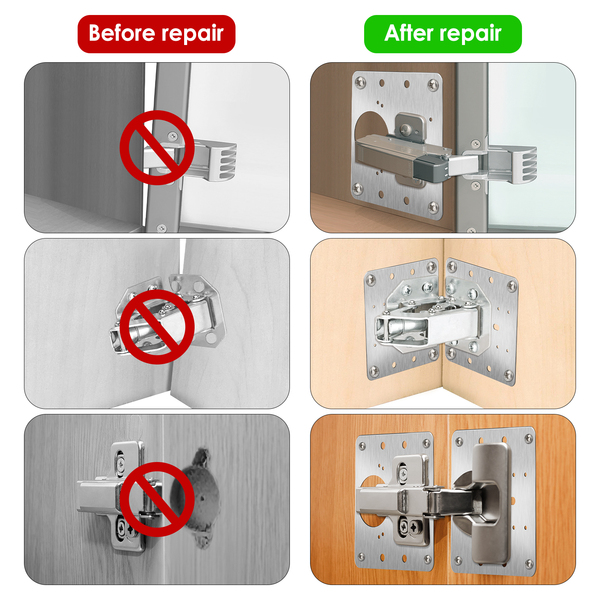 Before repair

After repair