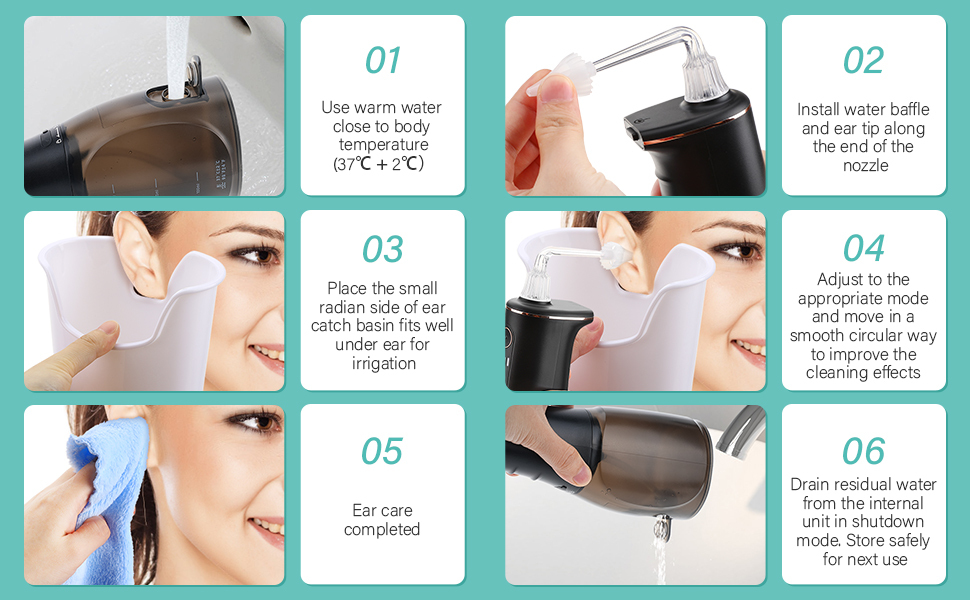 01

Use warm water close to body temperature (37℃ + 2℃)

02

Install water baffle and ear tip along the end of the nozzle

03

Place the small radian side of ear catch basin fits well under ear for irrigation

04

Adjust to the appropriate mode and move in a smooth circular way to improve the cleaning effects

05

Ear care completed

06

Drain residual water from the internal unit in shutdown mode. Store safely for next use