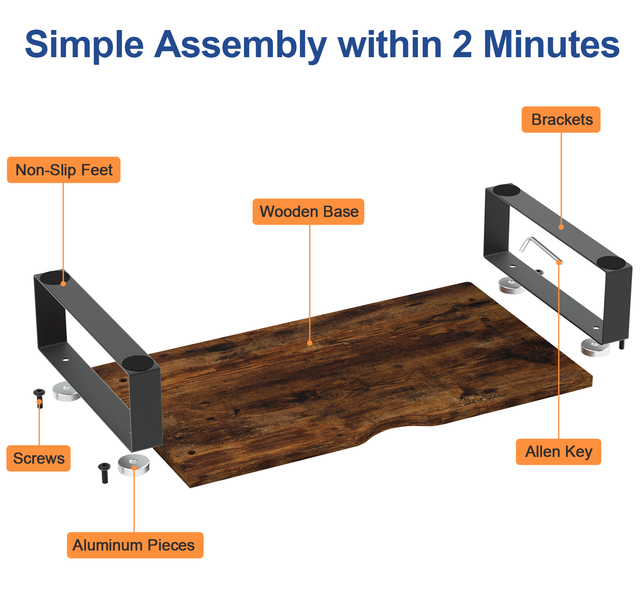 Simple Assembly within 2 Minutes

Brackets

Non-Slip Feet

Wooden Base

Screws

Allen Key

Aluminum Pieces