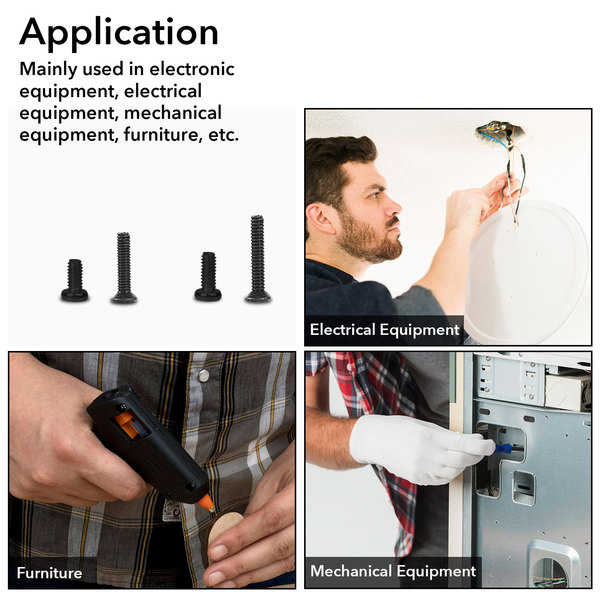 Application

Mainly used in electronic equipment, electrical equipment, mechanical equipment, furniture, etc.

Electrical Equipment

Furniture

Mechanical Equipment