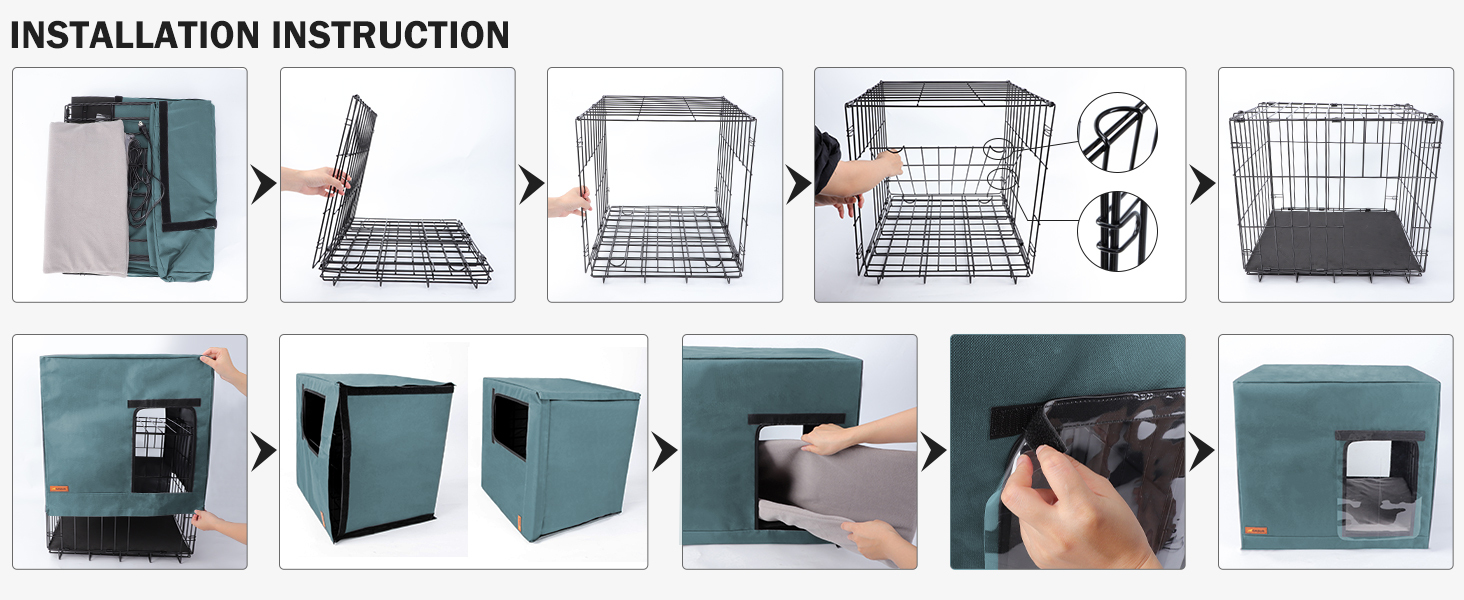 INSTALLATION INSTRUCTION