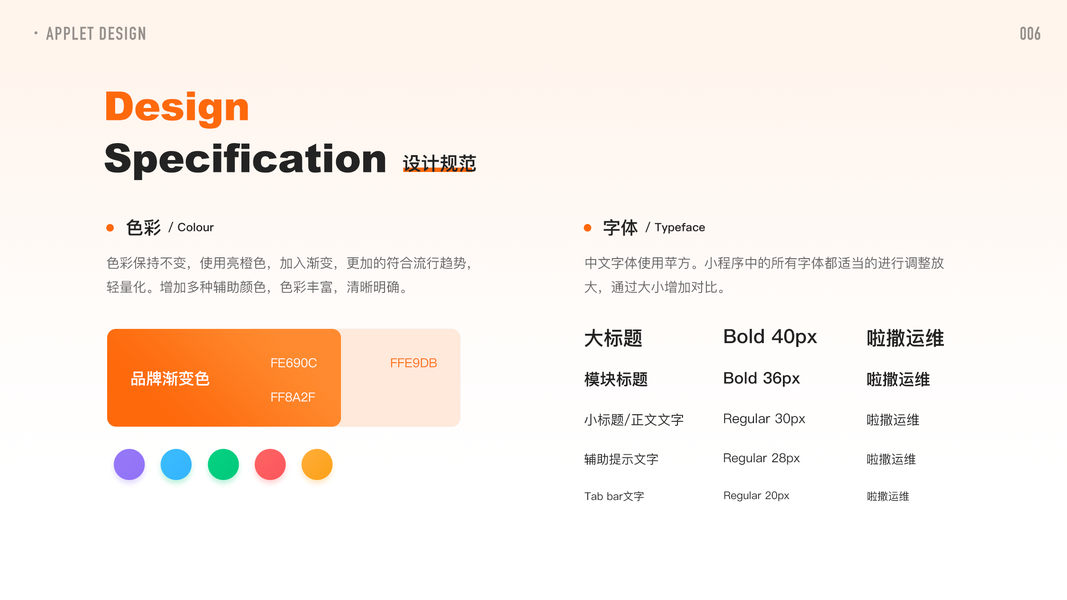 · APPLET DESIGN

006

Design

Specification 设计规范

色彩 / Colour

色彩保持不变，使用亮橙色，加入渐变，更加的符合流行趋势，轻量化。增加多种辅助颜色，色彩丰富，清晰明确。

品牌渐变色

FE690C

FF8A2F

FFE9DB

字体 / Typeface

中文字体使用苹方。小程序中的所有字体都适当的进行调整放大，通过大小增加对比。

| 大标题 | Bold 40px | 啦撒运维 |
|---|---|---|
| 模块标题 | Bold 36px | 啦撒运维 |
| 小标题/正文文字 | Regular 30px | 啦撒运维 |
| 辅助提示文字 | Regular 28px | 啦撒运维 |
| Tab bar文字 | Regular 20px | 啦撒运维 |