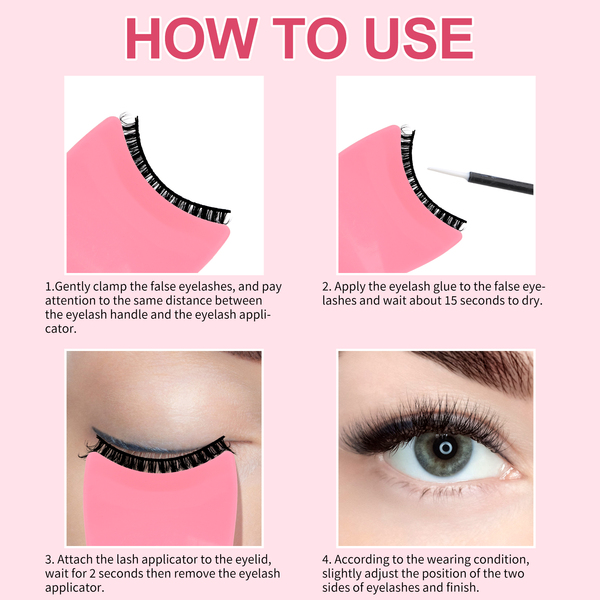 HOW TO USE

1.Gently clamp the false eyelashes, and pay attention to the same distance between the eyelash handle and the eyelash applicator.

2. Apply the eyelash glue to the false eyelashes and wait about 15 seconds to dry.

3. Attach the lash applicator to the eyelid, wait for 2 seconds then remove the eyelash applicator.

4. According to the wearing condition, slightly adjust the position of the two sides of eyelashes and finish.