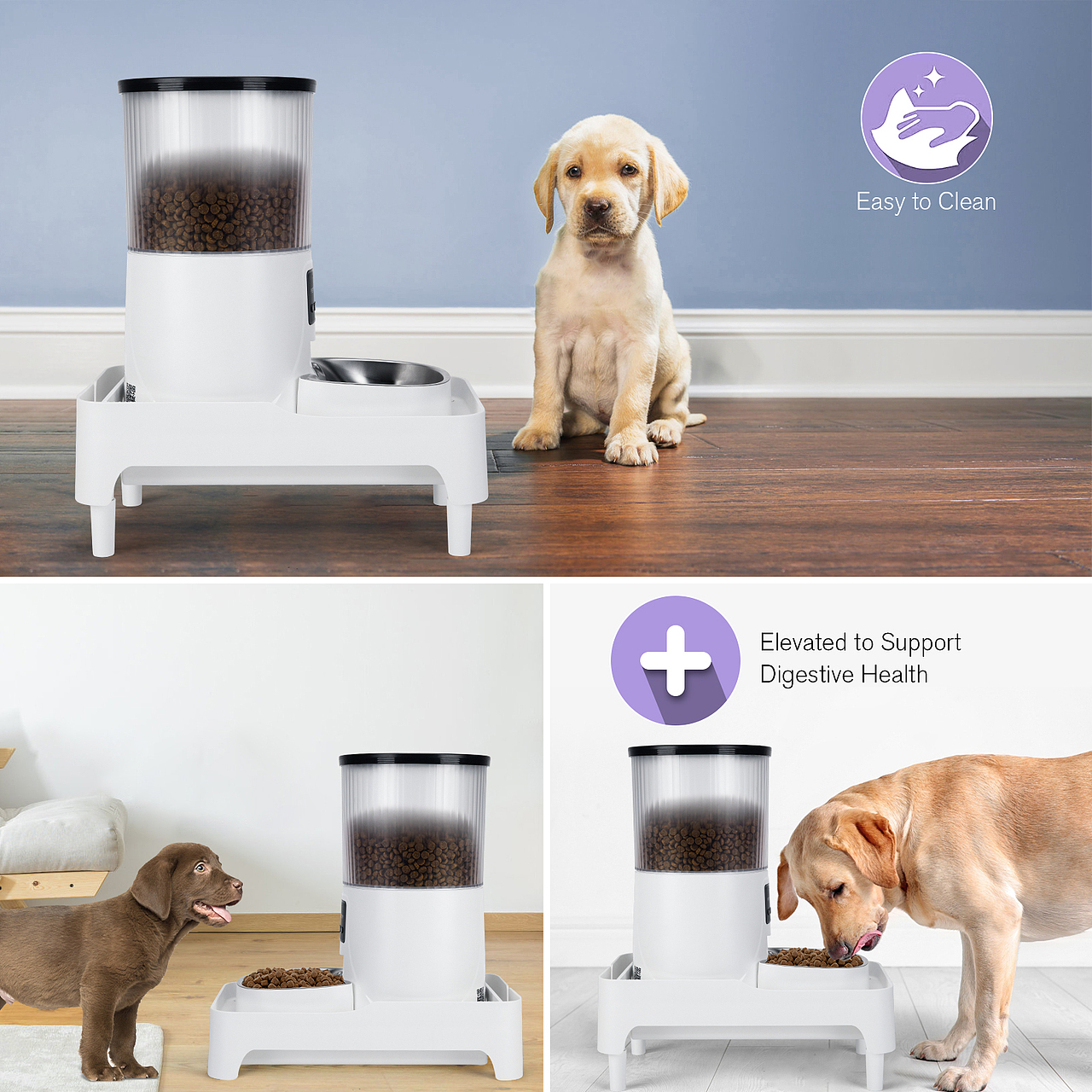 Easy to Clean

Elevated to Support Digestive Health