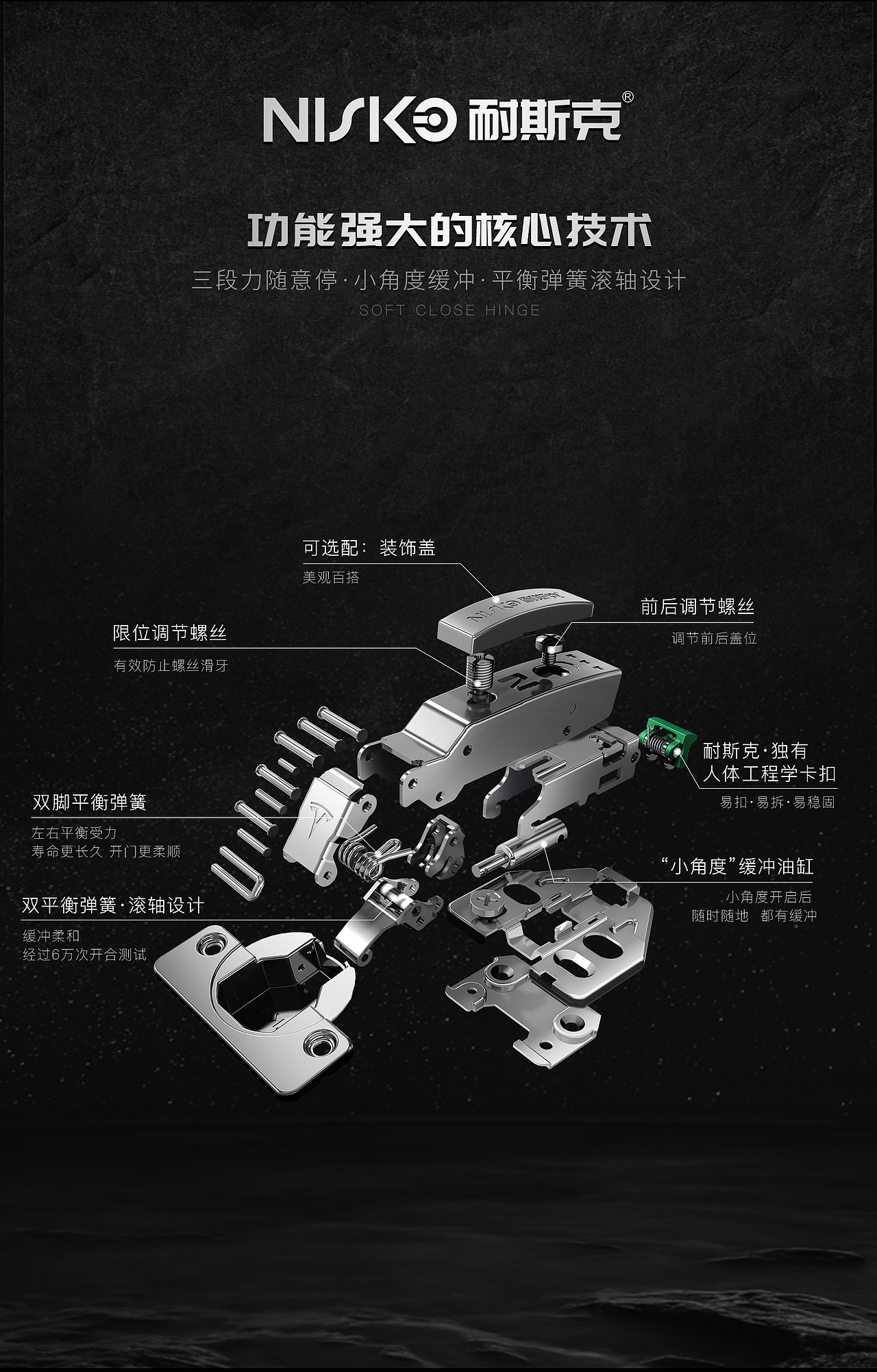 NISKO 耐斯克®

功能强大的核心技术

三段力随意停·小角度缓冲·平衡弹簧滚轴设计

SOFT CLOSE HINGE

可选配：装饰盖

美观百搭

NISKO 耐斯克

前后调节螺丝

调节前后盖位

限位调节螺丝

有效防止螺丝滑牙

耐斯克·独有
人体工程学卡扣

易扣·易拆·易稳固

双脚平衡弹簧

左右平衡受力
寿命更长久 开门更柔顺

“小角度”缓冲油缸

小角度开启后
随时随地 都有缓冲

双平衡弹簧·滚轴设计

缓冲柔和
经过6万次开合测试