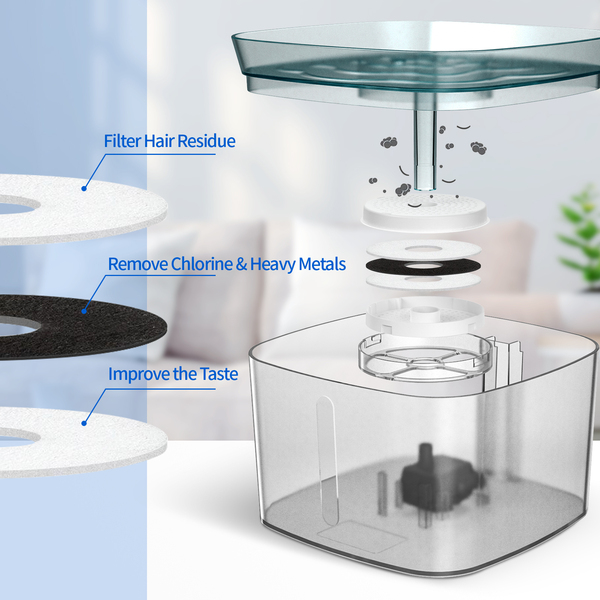 Filter Hair Residue

Remove Chlorine & Heavy Metals

Improve the Taste