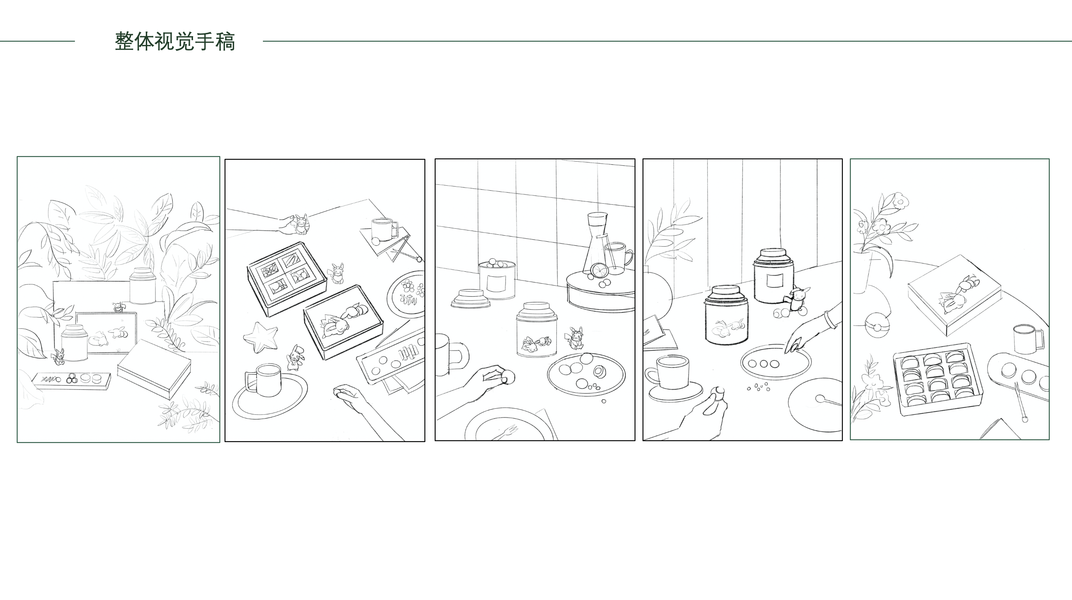 整体视觉手稿