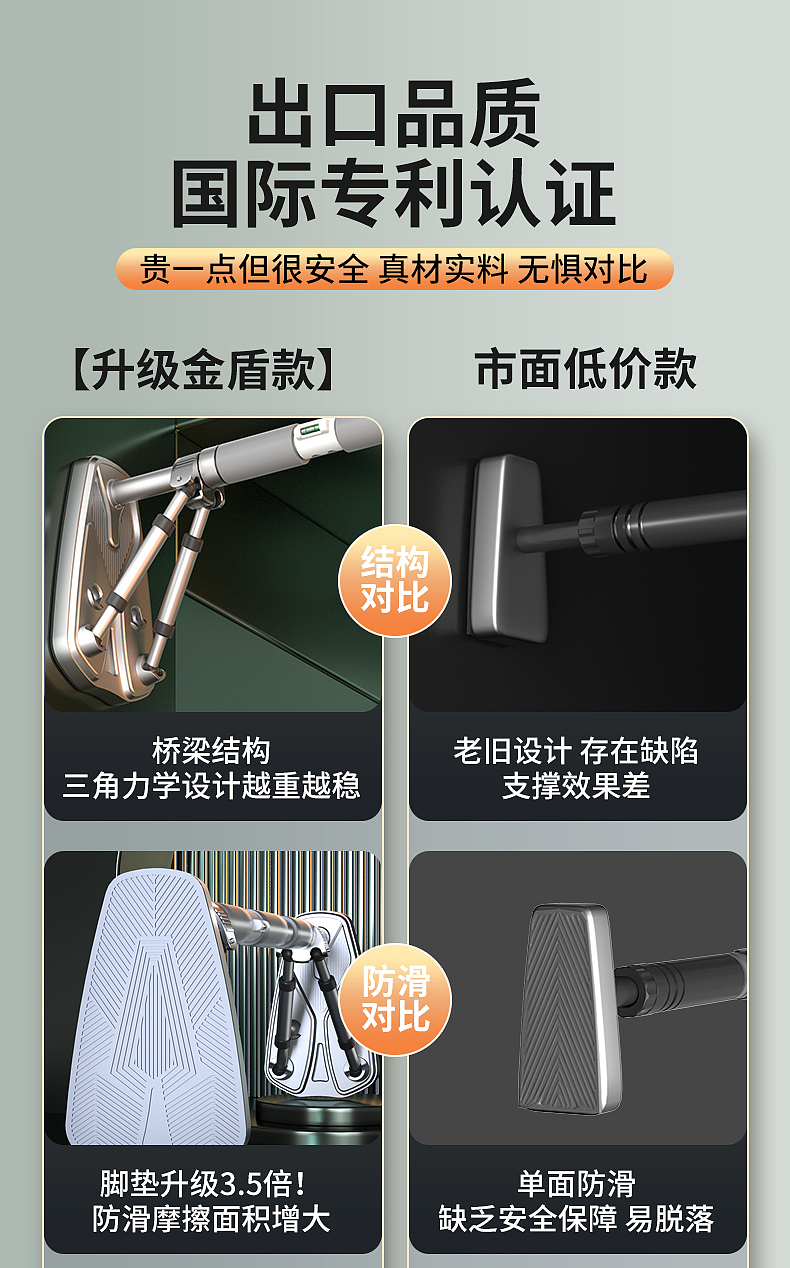 出口品质
国际专利认证

贵一点但很安全 真材实料 无惧对比

【升级金盾款】

市面低价款

结构对比

桥梁结构
三角力学设计越重越稳

老旧设计 存在缺陷
支撑效果差

防滑对比

脚垫升级3.5倍！
防滑摩擦面积增大

单面防滑
缺乏安全保障 易脱落