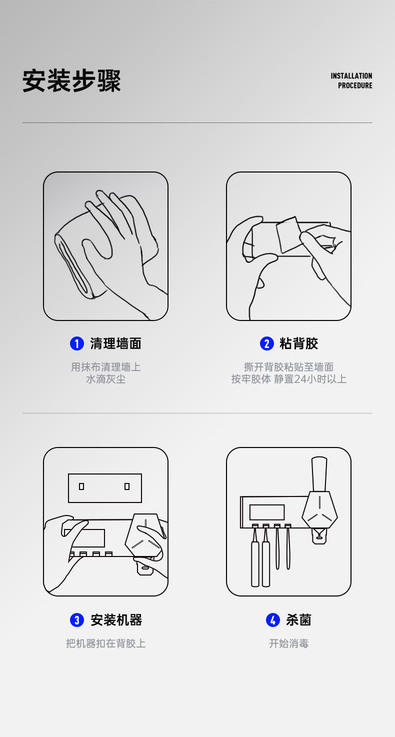 安装步骤

INSTALLATION PROCEDURE

1 清理墙面

用抹布清理墙上
水滴灰尘

2 粘背胶

撕开背胶粘贴至墙面
按牢胶体 静置24小时以上

3 安装机器

把机器扣在背胶上

4 杀菌

开始消毒