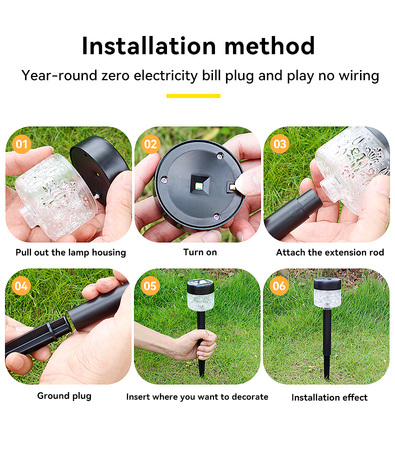 Installation method

Year-round zero electricity bill plug and play no wiring

01

Pull out the lamp housing

02

Turn on

03

Attach the extension rod

04

Ground plug

05

Insert where you want to decorate

06

Installation effect