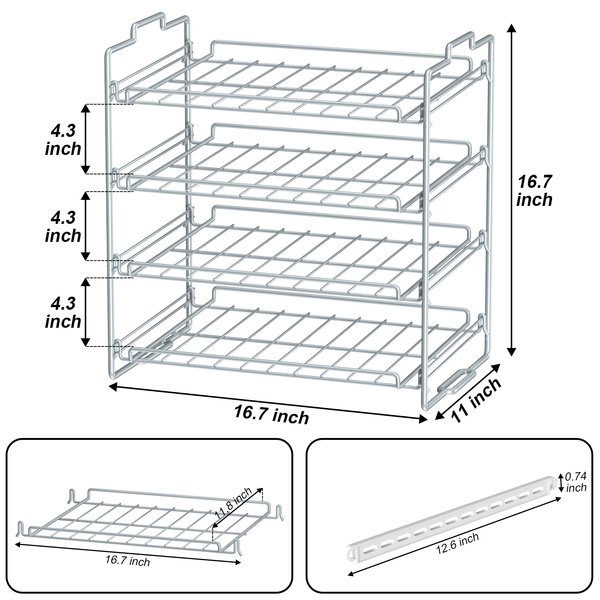 4.3 inch

4.3 inch

4.3 inch

16.7 inch

16.7 inch

11 inch

11.8 inch

16.7 inch

0.74 inch

12.6 inch