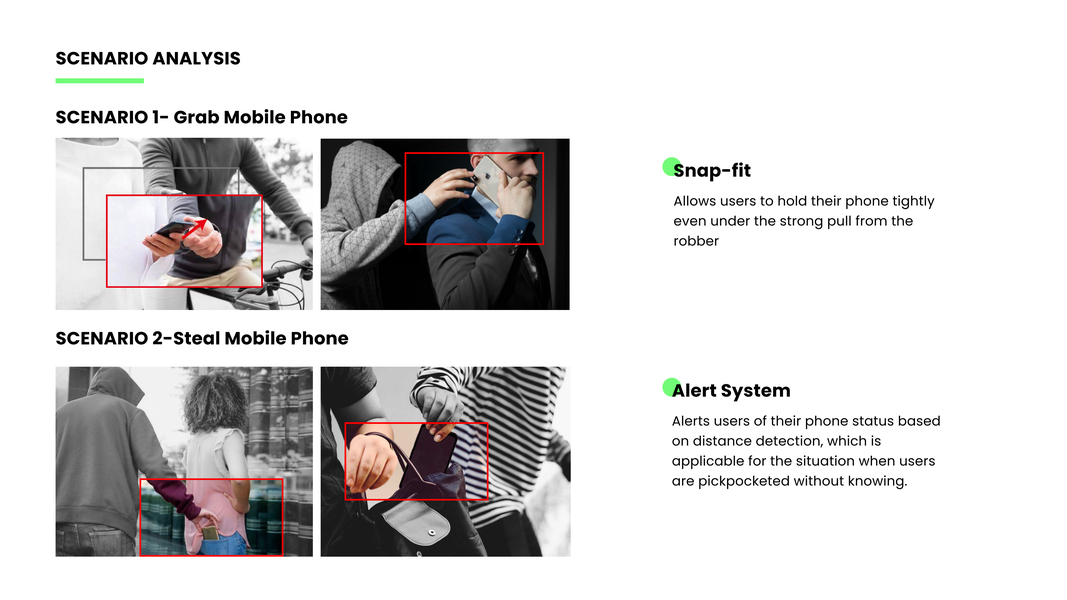 SCENARIO ANALYSIS

SCENARIO 1- Grab Mobile Phone

Snap-fit

Allows users to hold their phone tightly even under the strong pull from the robber

SCENARIO 2-Steal Mobile Phone

Alert System

Alerts users of their phone status based on distance detection, which is applicable for the situation when users are pickpocketed without knowing.