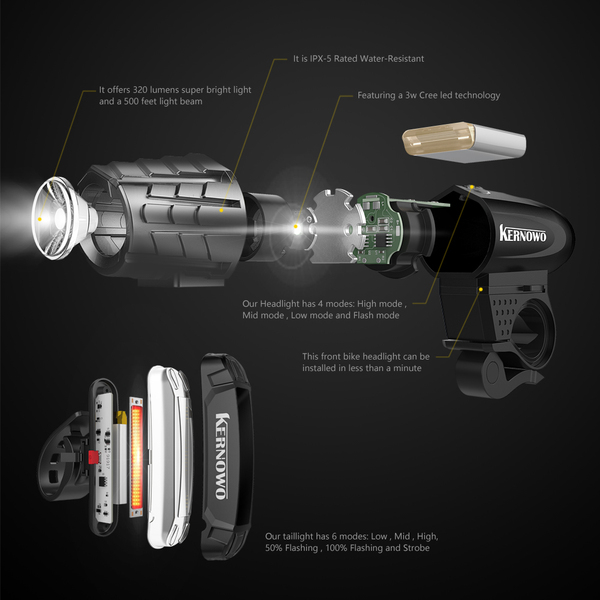 It is IPX-5 Rated Water-Resistant

It offers 320 lumens super bright light and a 500 feet light beam

Featuring a 3w Cree led technology

KERNOWO

Our Headlight has 4 modes: High mode , Mid mode , Low mode and Flash mode

This front bike headlight can be installed in less than a minute

KERNOWO

Our taillight has 6 modes: Low , Mid , High, 50% Flashing , 100% Flashing and Strobe