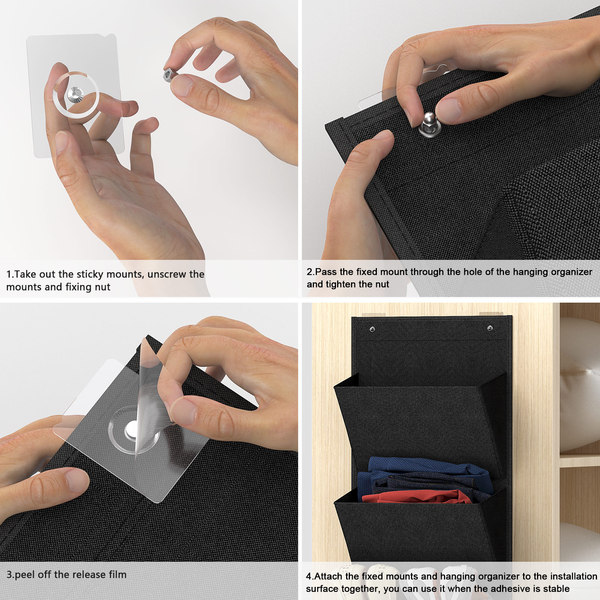 1.Take out the sticky mounts, unscrew the mounts and fixing nut

2.Pass the fixed mount through the hole of the hanging organizer and tighten the nut

3.peel off the release film

4.Attach the fixed mounts and hanging organizer to the installation surface together, you can use it when the adhesive is stable