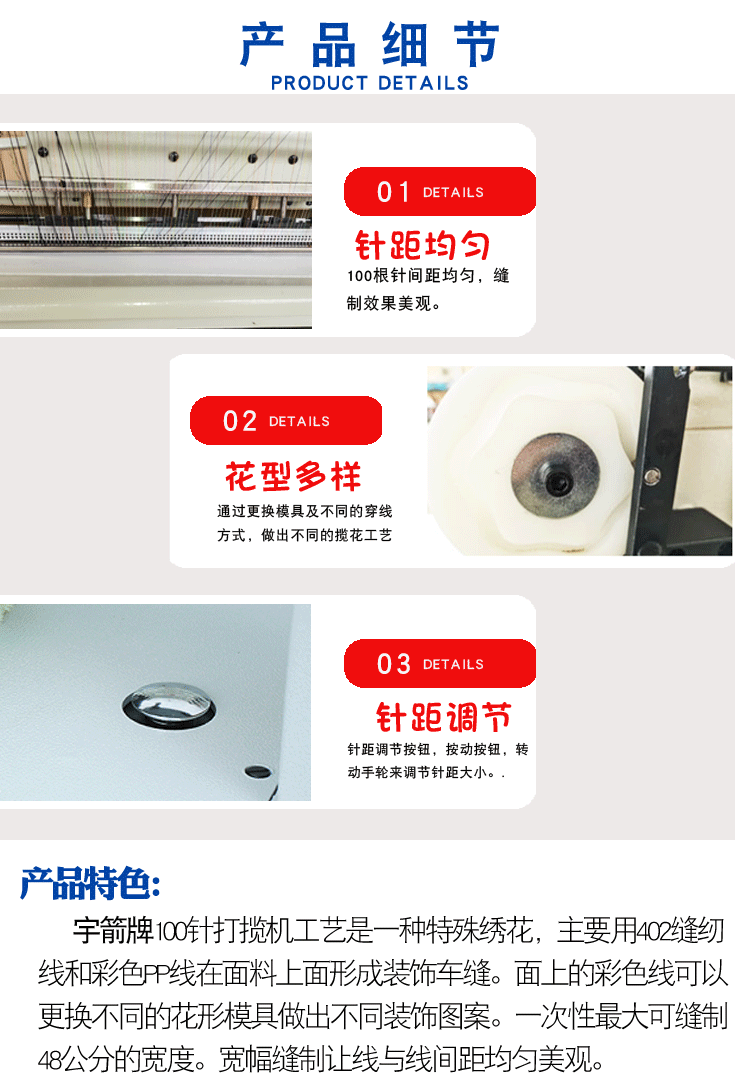 产品细节
PRODUCT DETAILS

01 DETAILS
针距均匀
100根针间距均匀，缝制效果美观。

02 DETAILS
花型多样
通过更换模具及不同的穿线方式，做出不同的揽花工艺

03 DETAILS
针距调节
针距调节按钮，按动按钮，转动手轮来调节针距大小。.

产品特色:
宇箭牌100针打揽机工艺是一种特殊绣花，主要用402缝纫线和彩色PP线在面料上面形成装饰车缝。面上的彩色线可以更换不同的花形模具做出不同装饰图案。一次性最大可缝制48公分的宽度。宽幅缝制让线与线间距均匀美观。