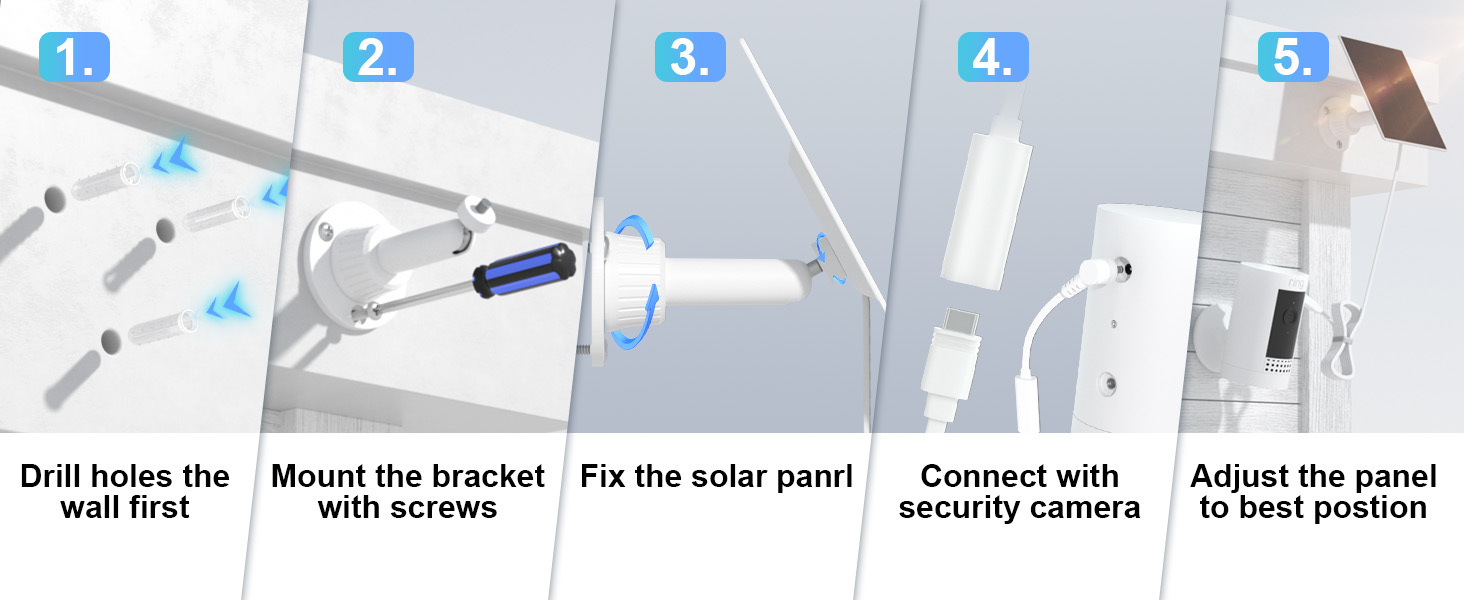 1.

Drill holes the wall first

2.

Mount the bracket with screws

3.

Fix the solar panrl

4.

Connect with security camera

5.

Adjust the panel to best postion