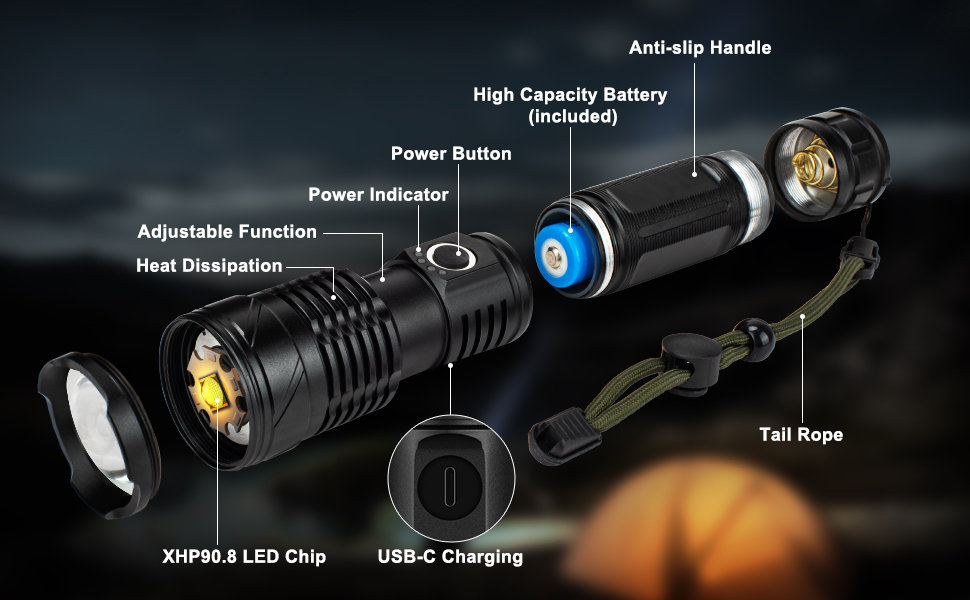 Anti-slip Handle

High Capacity Battery (included)

Power Button

Power Indicator

Adjustable Function

Heat Dissipation

Tail Rope

XHP90.8 LED Chip

USB-C Charging