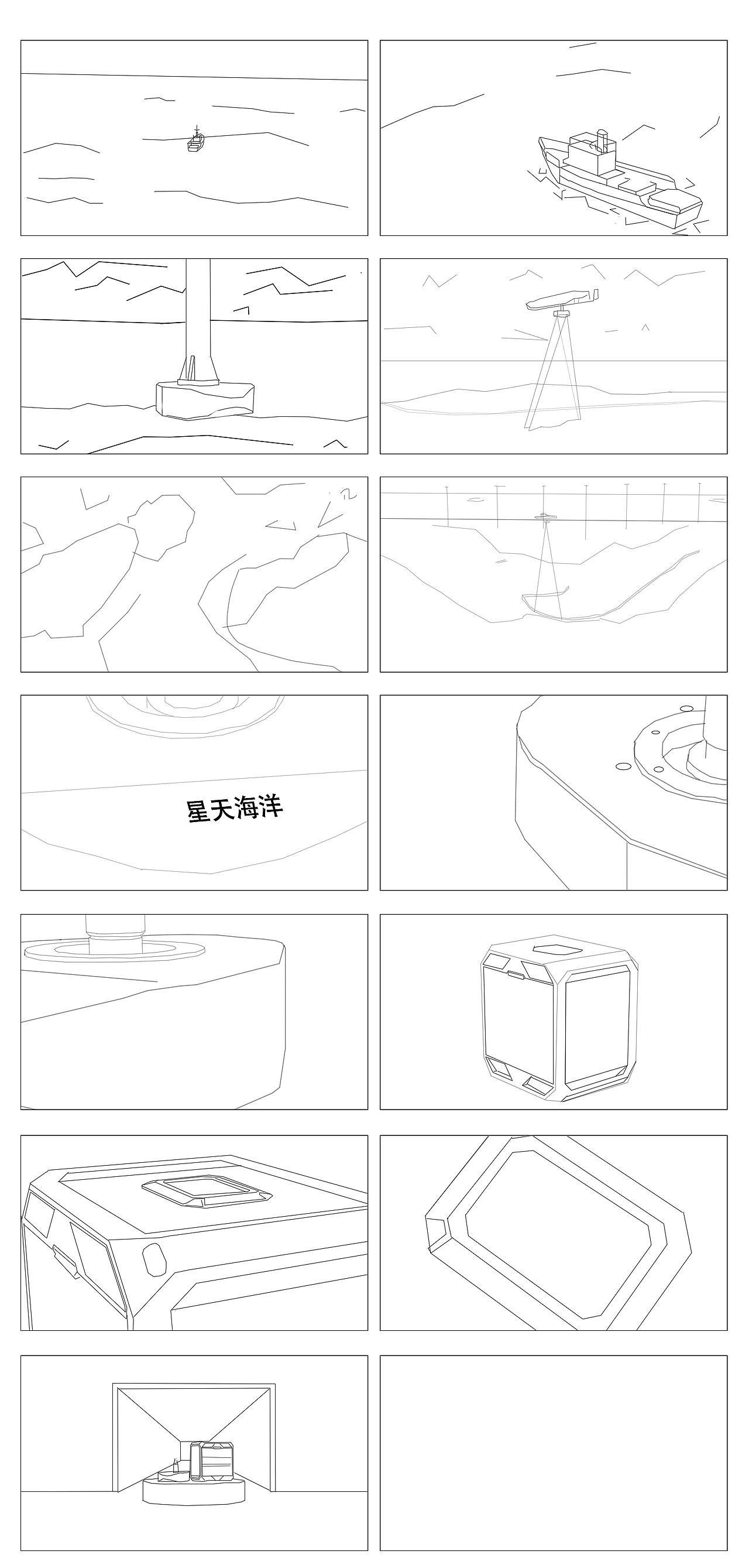 星天海洋