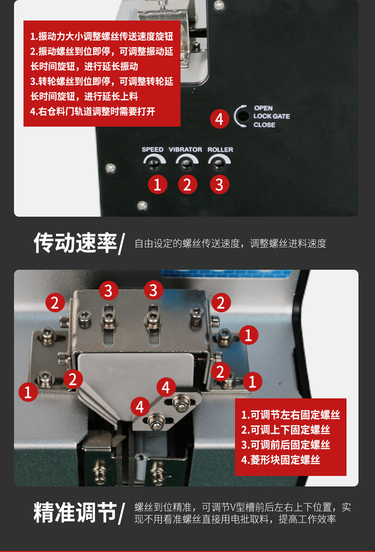 1.振动力大小调整螺丝传送速度旋钮
2.振动螺丝到位即停，可调整振动延长时间旋钮，进行延长振动
3.转轮螺丝到位即停，可调整转轮延长时间旋钮，进行延长上料
4.右仓料门轨道调整时需要打开

4 OPEN LOCK GATE CLOSE

SPEED VIBRATOR ROLLER

1 2 3

传动速率/ 自由设定的螺丝传送速度，调整螺丝进料速度

2 3 3 2
1
1 2 2 1
4
4

1.可调节左右固定螺丝
2.可调上下固定螺丝
3.可调前后固定螺丝
4.菱形块固定螺丝

精准调节/ 螺丝到位精准，可调节V型槽前后左右上下位置，实现不用看准螺丝直接用电批取料，提高工作效率