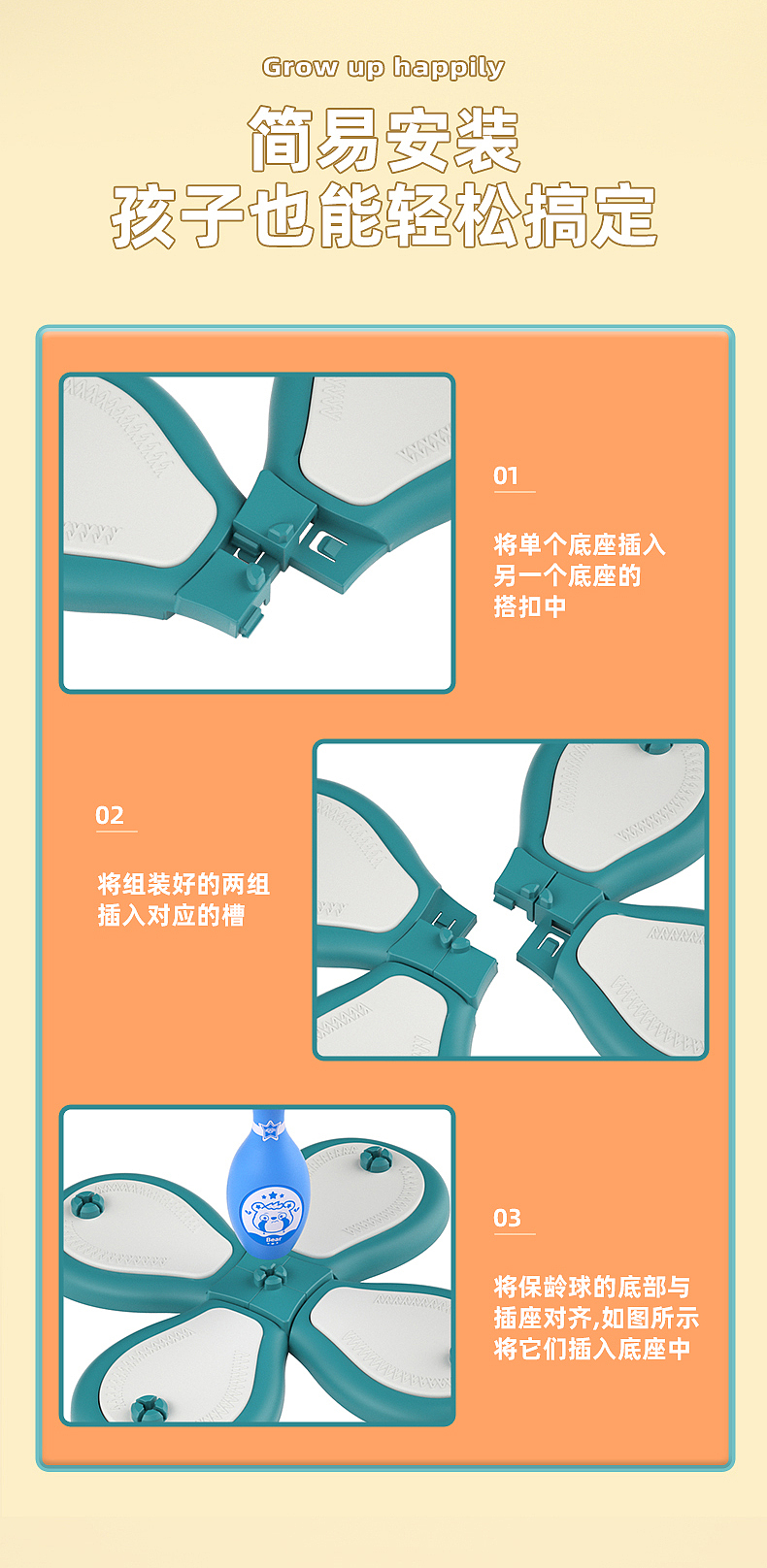 Grow up happily

简易安装
孩子也能轻松搞定

01

将单个底座插入另一个底座的搭扣中

02

将组装好的两组插入对应的槽

Bear

03

将保龄球的底部与插座对齐,如图所示将它们插入底座中