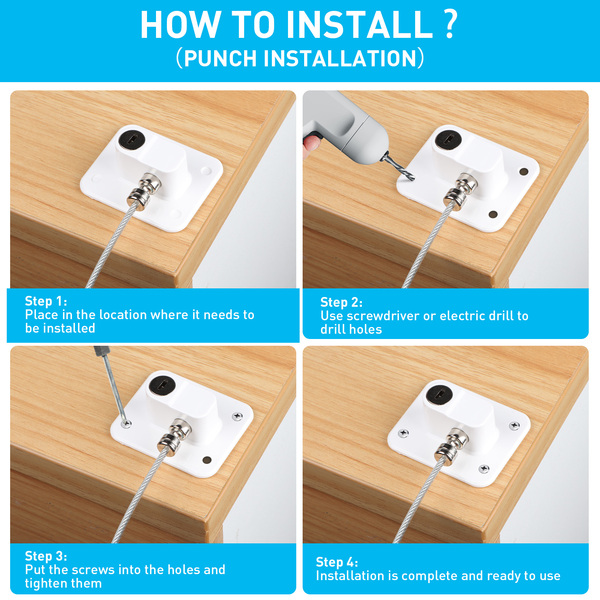 HOW TO INSTALL ?
(PUNCH INSTALLATION)

Step 1:
Place in the location where it needs to be installed

Step 2:
Use screwdriver or electric drill to drill holes

Step 3:
Put the screws into the holes and tighten them

Step 4:
Installation is complete and ready to use