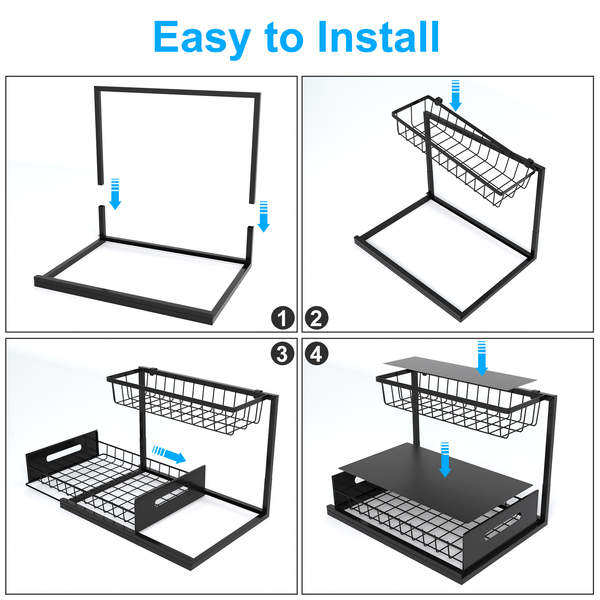 Easy to Install

1
2
3
4