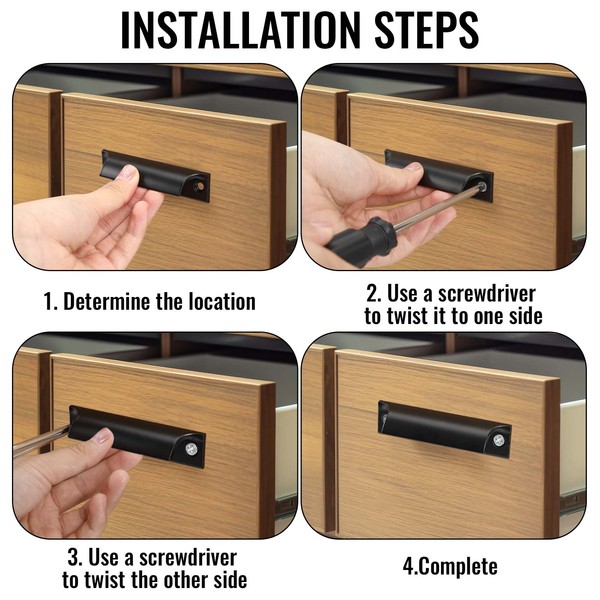 INSTALLATION STEPS

1. Determine the location

2. Use a screwdriver to twist it to one side

3. Use a screwdriver to twist the other side

4.Complete