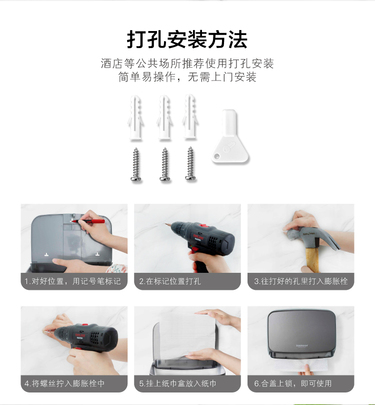 打孔安装方法

酒店等公共场所推荐使用打孔安装
简单易操作，无需上门安装

1.对好位置，用记号笔标记

2.在标记位置打孔

3.往打好的孔里打入膨胀栓

4.将螺丝拧入膨胀栓中

5.挂上纸巾盒放入纸巾

6.合盖上锁，即可使用