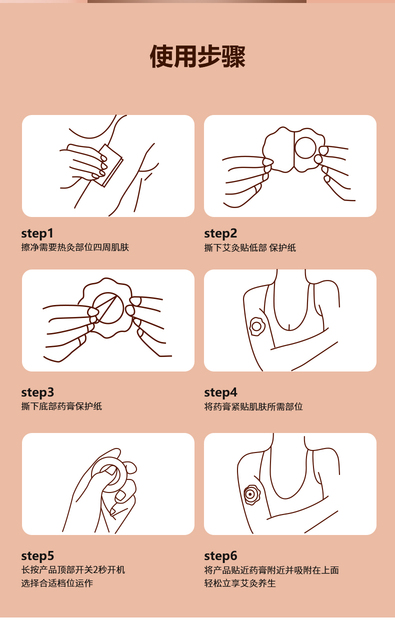 使用步骤

step1
擦净需要热灸部位四周肌肤

step2
撕下艾灸贴低部 保护纸

step3
撕下底部药膏保护纸

step4
将药膏紧贴肌肤所需部位

step5
长按产品顶部开关2秒开机
选择合适档位运作

step6
将产品贴近药膏附近并吸附在上面
轻松立享艾灸养生