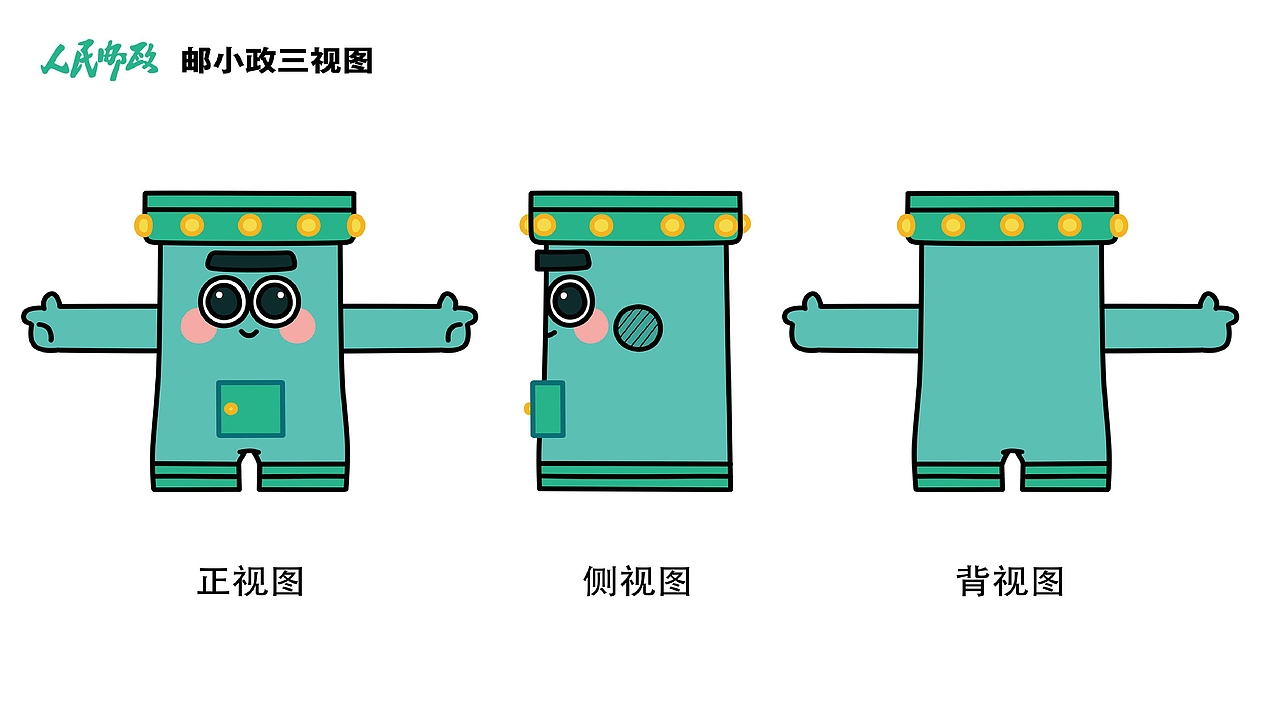 人民邮政 邮小政三视图

正视图

侧视图

背视图