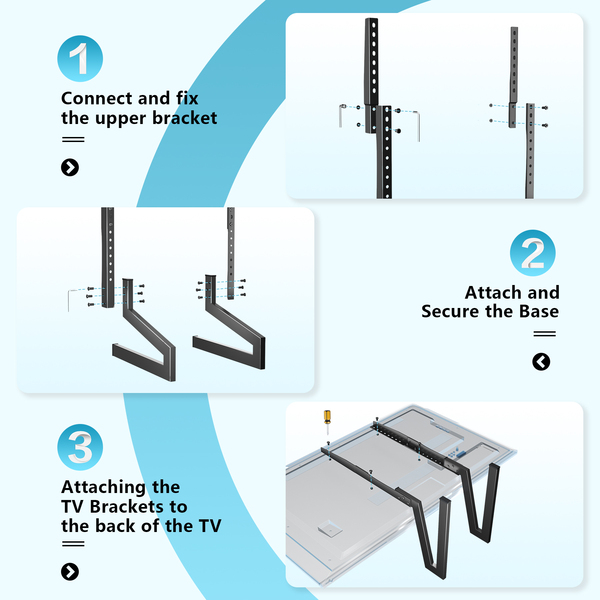 1

Connect and fix the upper bracket

2

Attach and Secure the Base

3

Attaching the TV Brackets to the back of the TV