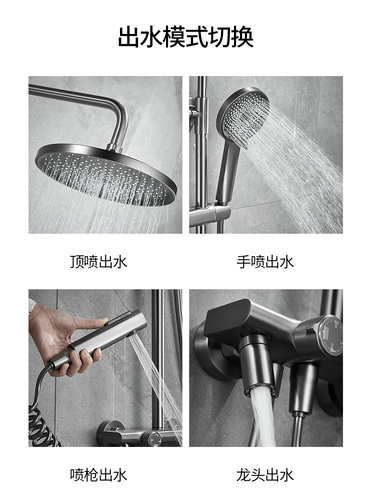 出水模式切换

顶喷出水

手喷出水

喷枪出水

龙头出水