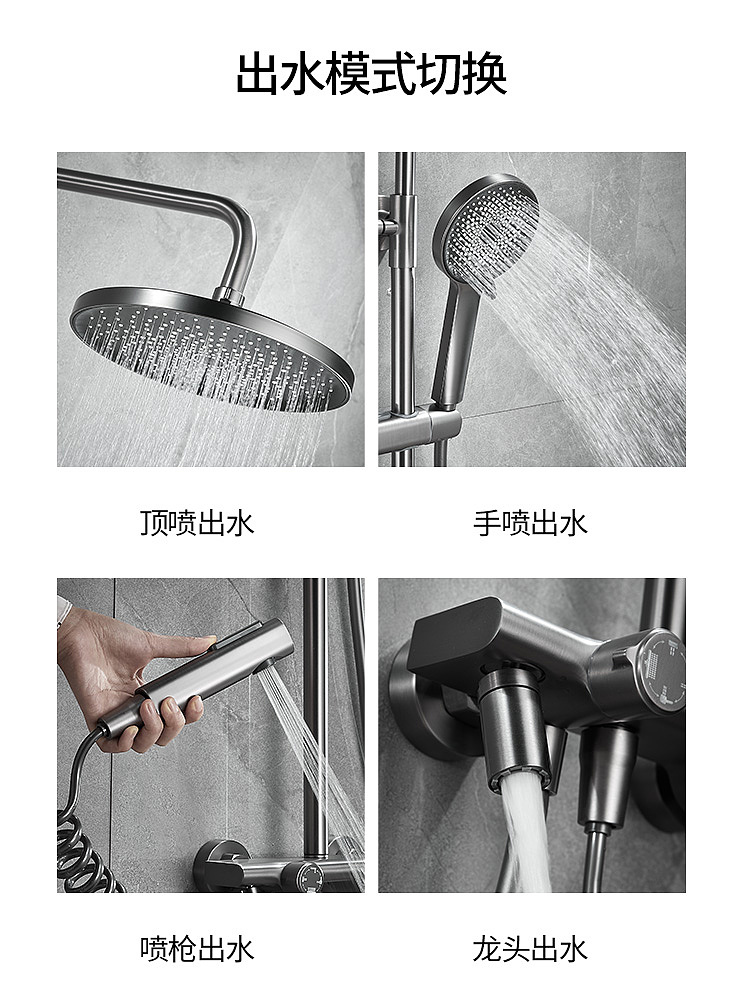 出水模式切换

顶喷出水

手喷出水

喷枪出水

龙头出水