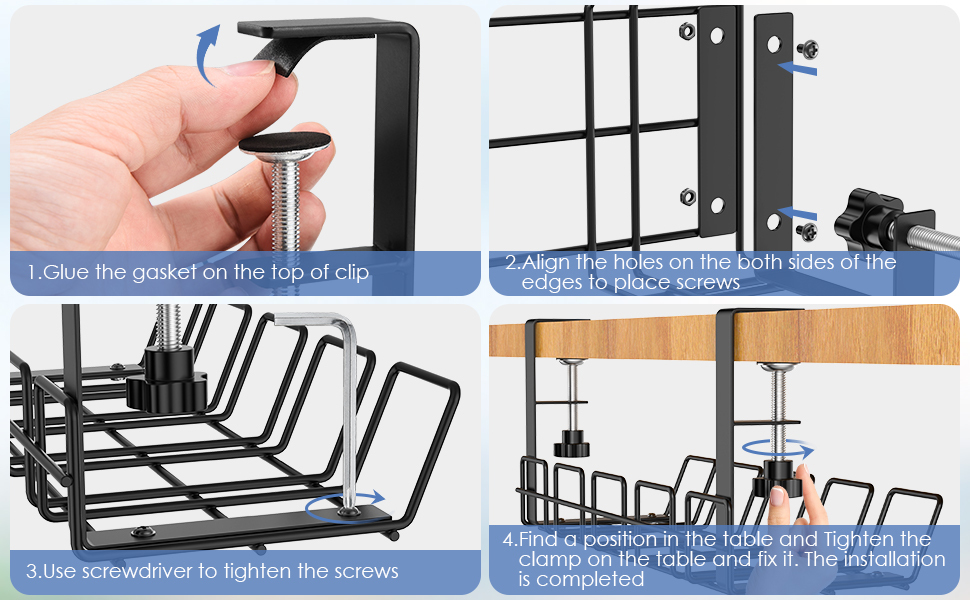 1.Glue the gasket on the top of clip

2.Align the holes on the both sides of the edges to place screws

3.Use screwdriver to tighten the screws

4.Find a position in the table and Tighten the clamp on the table and fix it. The installation is completed