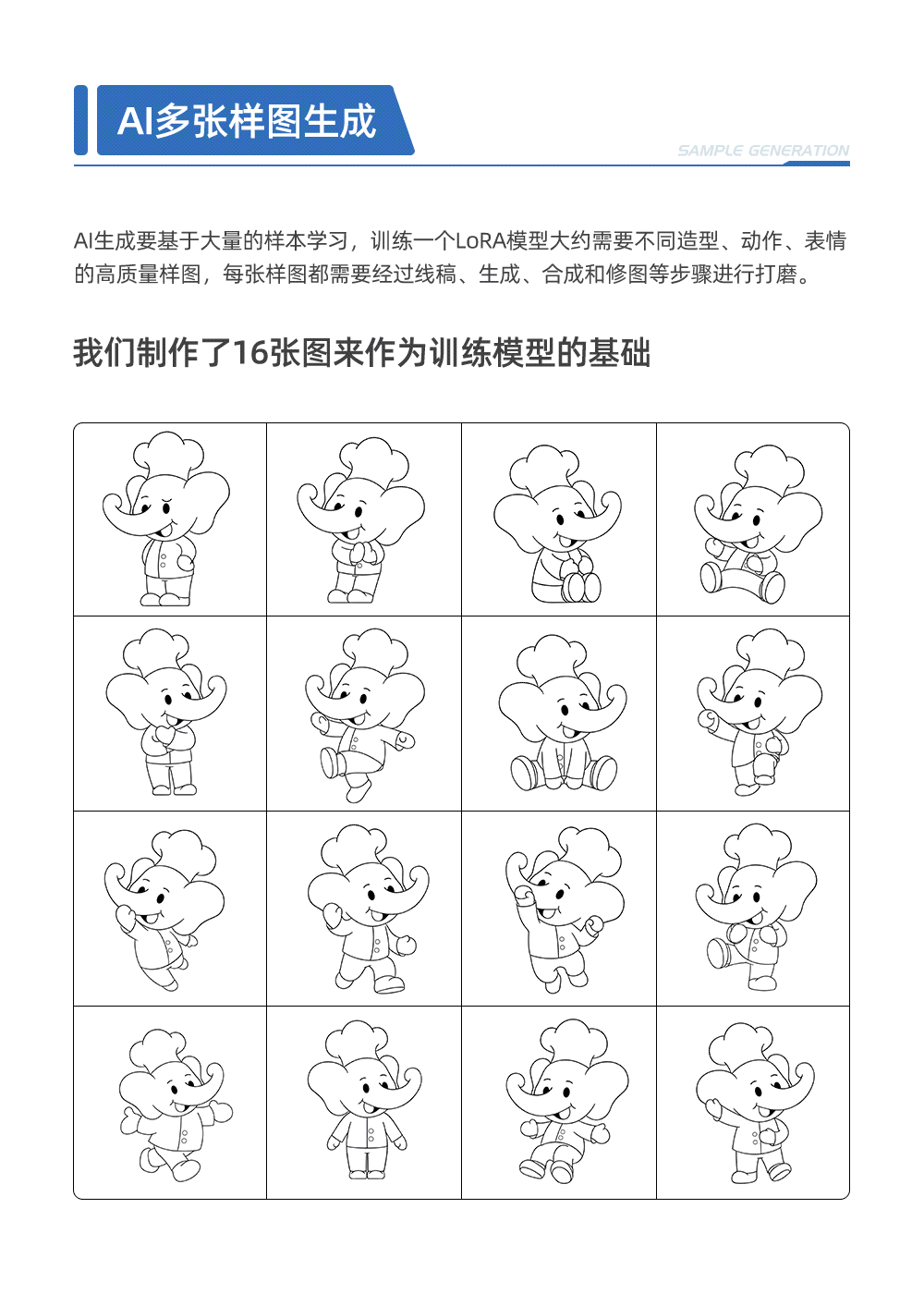 AI多张样图生成

SAMPLE GENERATION

AI生成要基于大量的样本学习，训练一个LoRA模型大约需要不同造型、动作、表情的高质量样图，每张样图都需要经过线稿、生成、合成和修图等步骤进行打磨。

我们制作了16张图来作为训练模型的基础