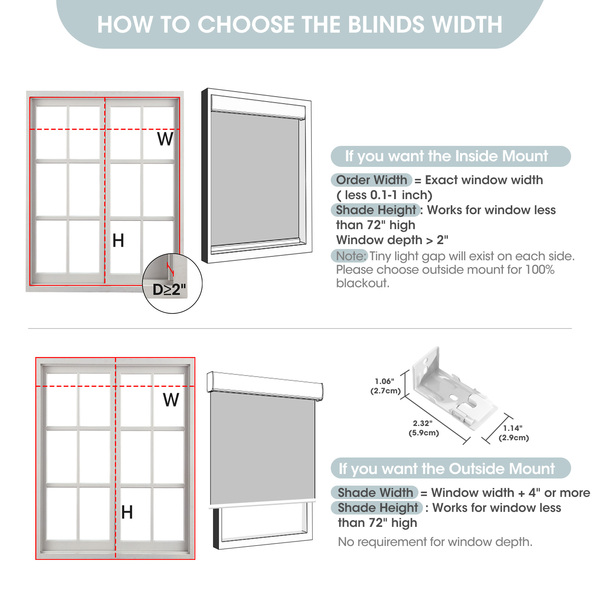 HOW TO CHOOSE THE BLINDS WIDTH

W

H

D≥2"

If you want the Inside Mount

Order Width = Exact window width ( less 0.1-1 inch)
Shade Height : Works for window less than 72" high
Window depth > 2"
Note: Tiny light gap will exist on each side. Please choose outside mount for 100% blackout.

W

H

1.06" (2.7cm)

2.32" (5.9cm)

1.14" (2.9cm)

If you want the Outside Mount

Shade Width = Window width + 4" or more
Shade Height : Works for window less than 72" high
No requirement for window depth.